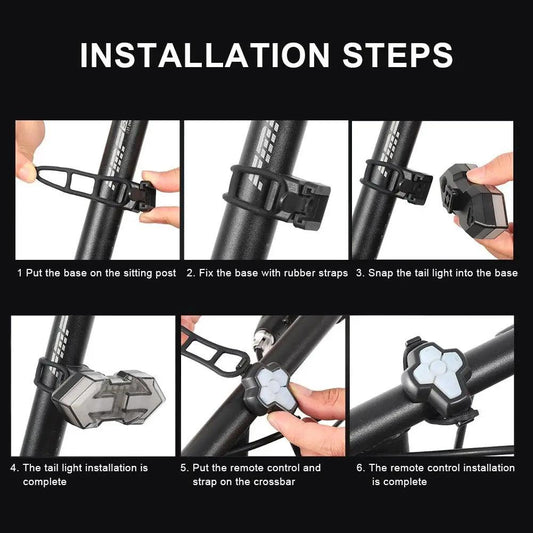 INSTALLATION STEPS

1 Put the base on the sitting post

2. Fix the base with rubber straps

3. Snap the tail light into the base

4. The tail light installation is complete

5. Put the remote control and strap on the crossbar

6. The remote control installation is complete