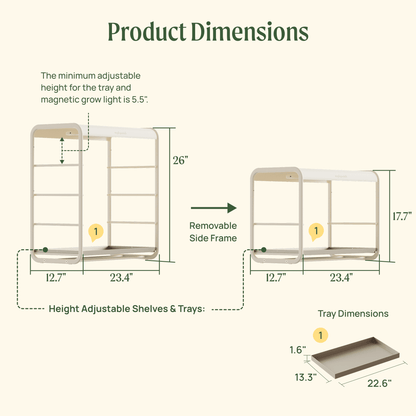 Product Dimensions

The minimum adjustable height for the tray and magnetic grow light is 5.5".

26"

1

12.7"

23.4"

Removable Side Frame

17.7"

1

12.7"

23.4"

Height Adjustable Shelves & Trays:

Tray Dimensions

1

1.6"

13.3"

22.6"