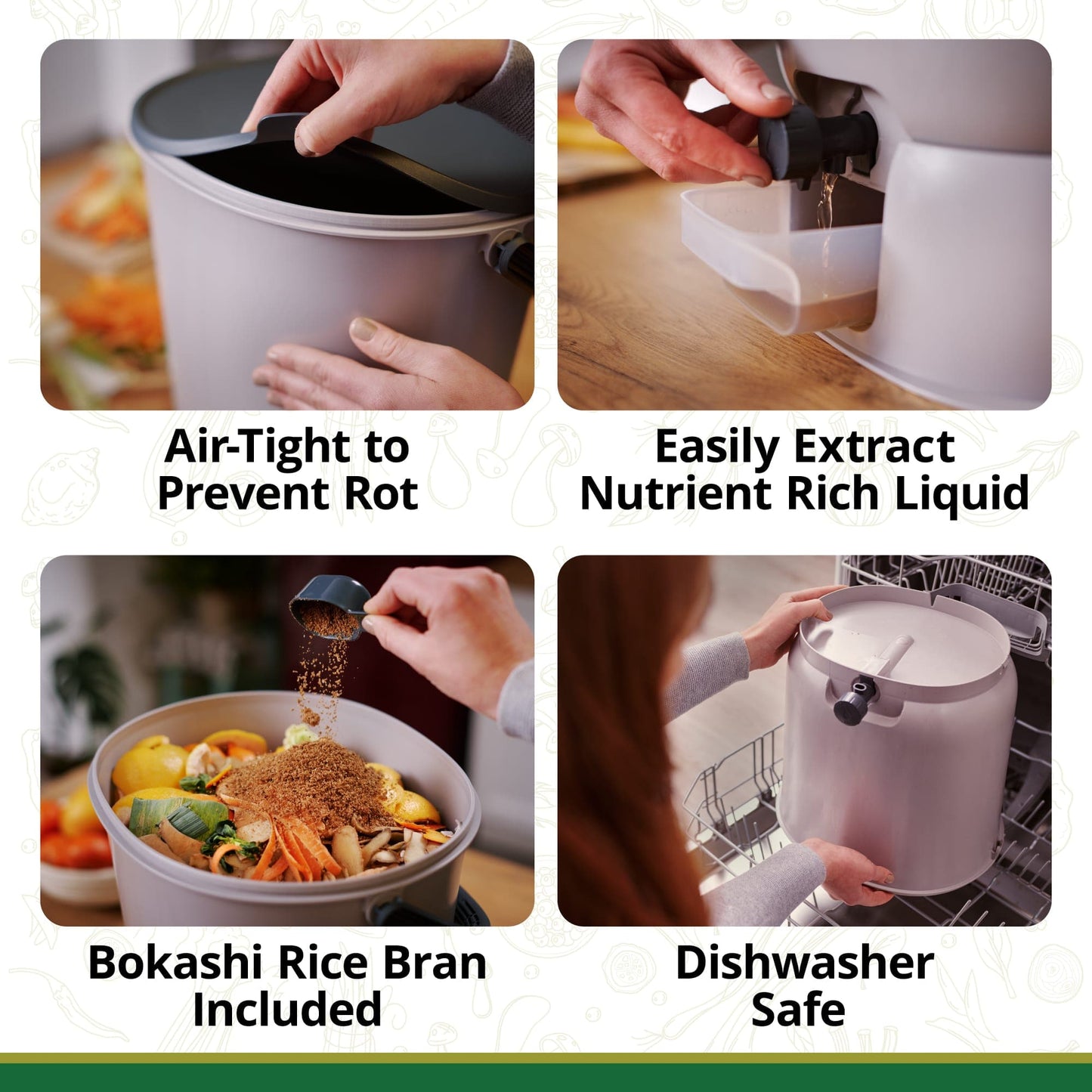 Air-Tight to Prevent Rot

Easily Extract Nutrient Rich Liquid

Bokashi Rice Bran Included

Dishwasher Safe