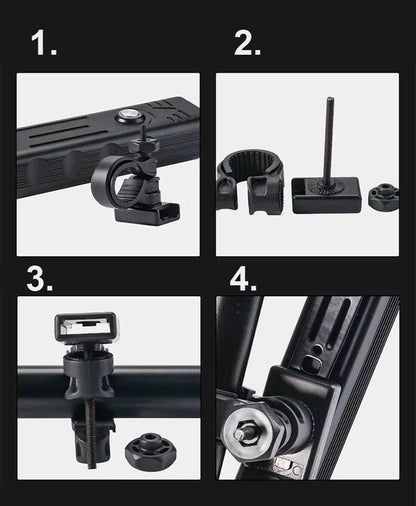 1.

2.

3.

4.