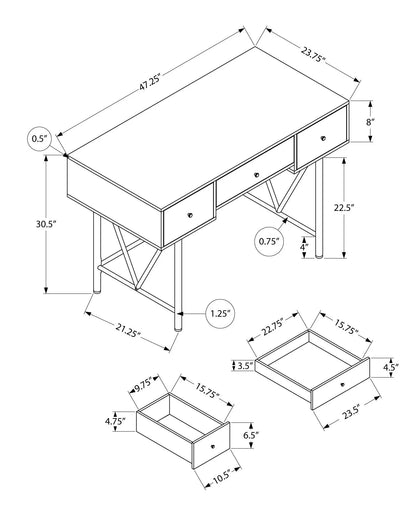 47.25"
23.75"
0.5"
8"
30.5"
22.5"
0.75"
4"
1.25"
21.25"
22.75"
15.75"
3.5"
4.5"
23.5"
9.75"
15.75"
4.75"
6.5"
10.5"