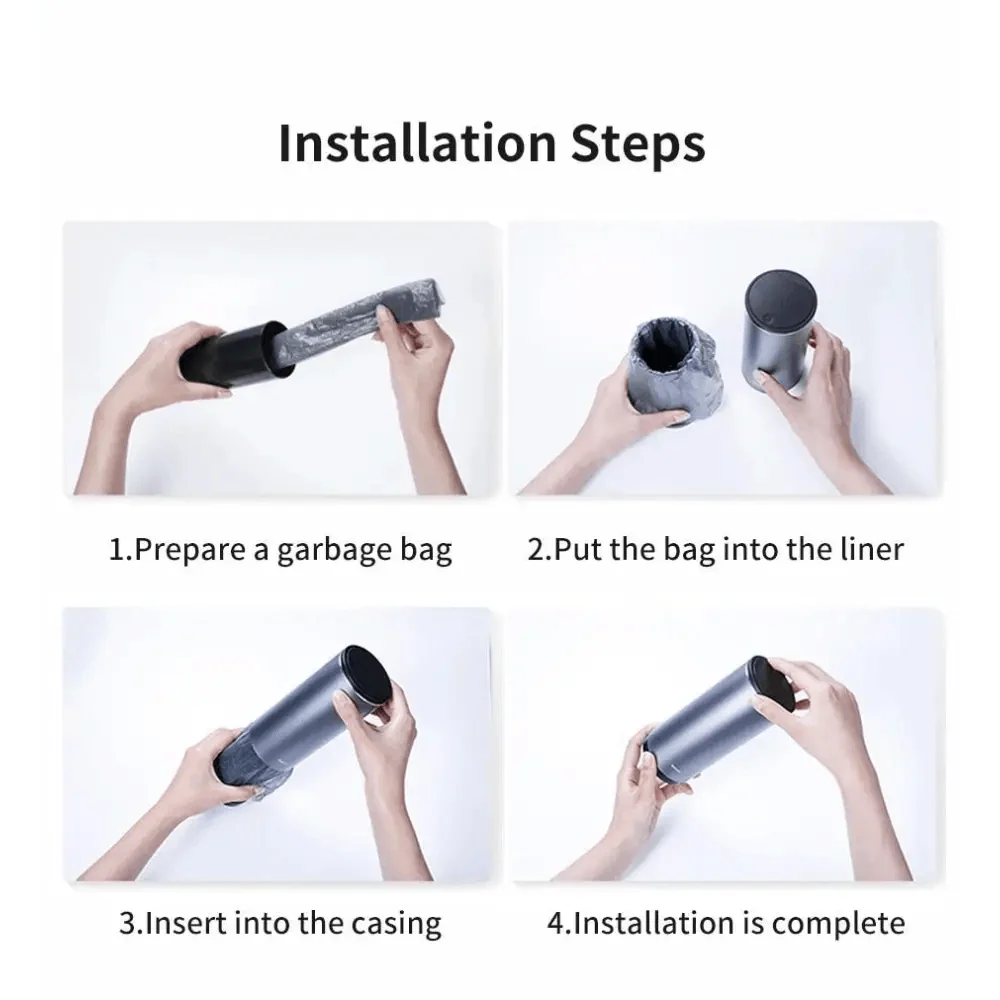 Installation Steps

1.Prepare a garbage bag

2.Put the bag into the liner

3.Insert into the casing

4.Installation is complete