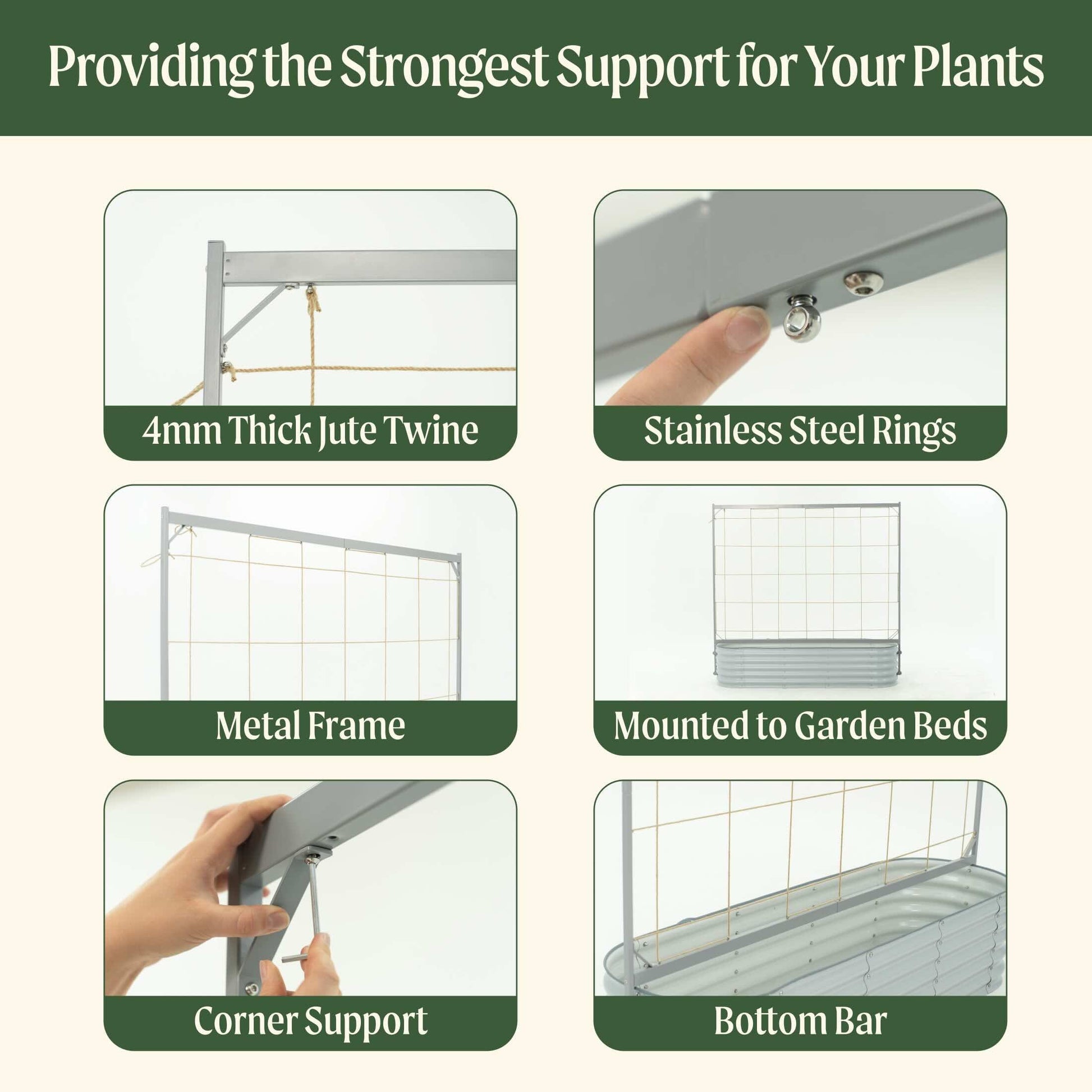 Providing the Strongest Support for Your Plants

4mm Thick Jute Twine

Stainless Steel Rings

Metal Frame

Mounted to Garden Beds

Corner Support

Bottom Bar