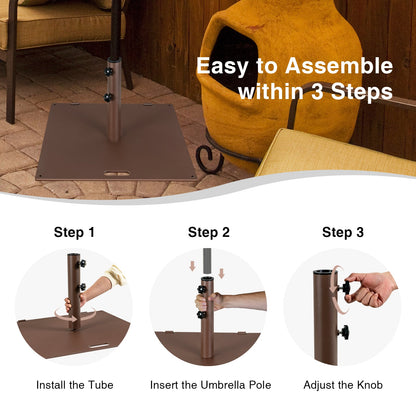 Easy to Assemble within 3 Steps

Step 1

Install the Tube

Step 2

Insert the Umbrella Pole

Step 3

Adjust the Knob