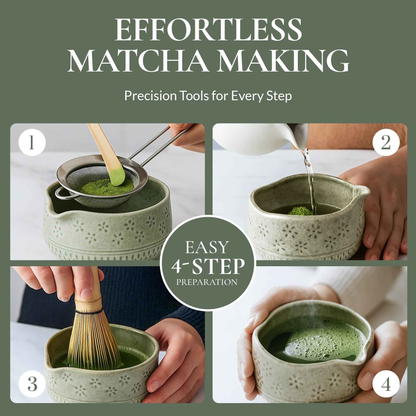 EFFORTLESS MATCHA MAKING

Precision Tools for Every Step

1

2

EASY 4-STEP PREPARATION

3

4