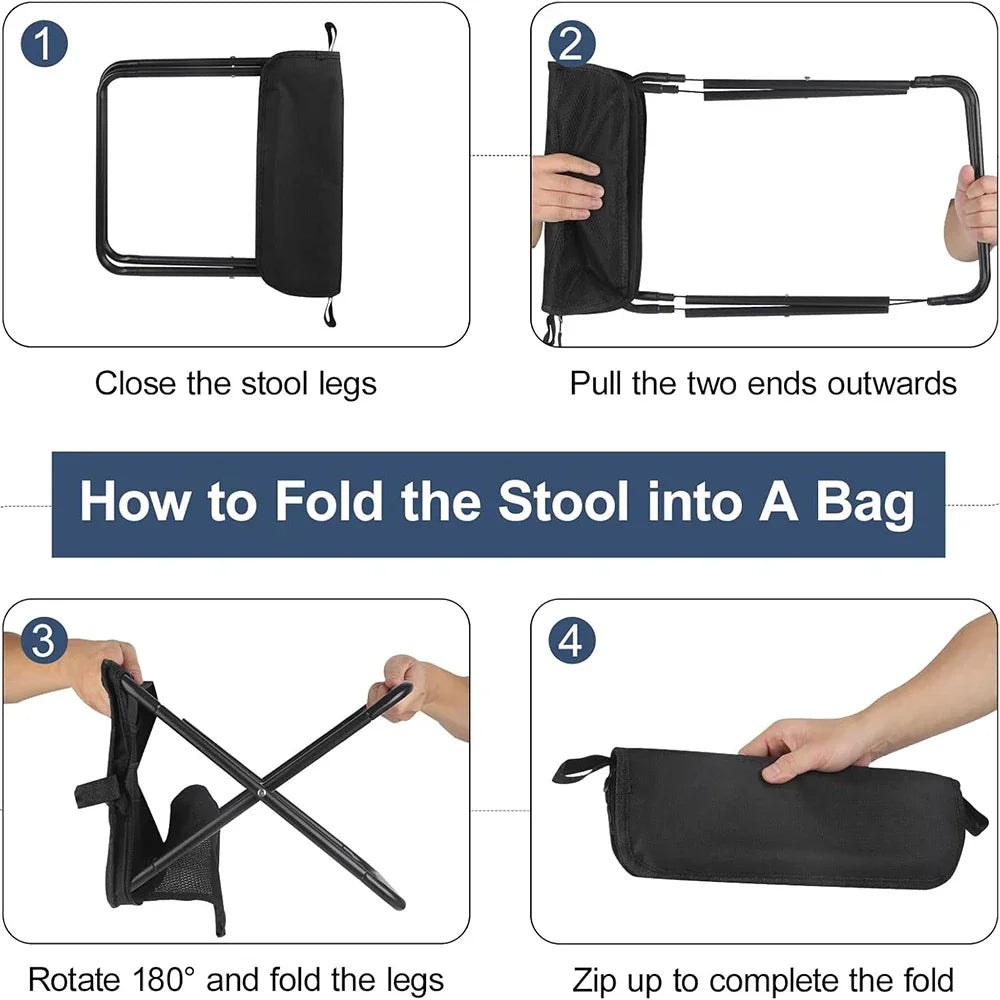 1

Close the stool legs

2

Pull the two ends outwards

How to Fold the Stool into A Bag

3

Rotate 180° and fold the legs

4

Zip up to complete the fold