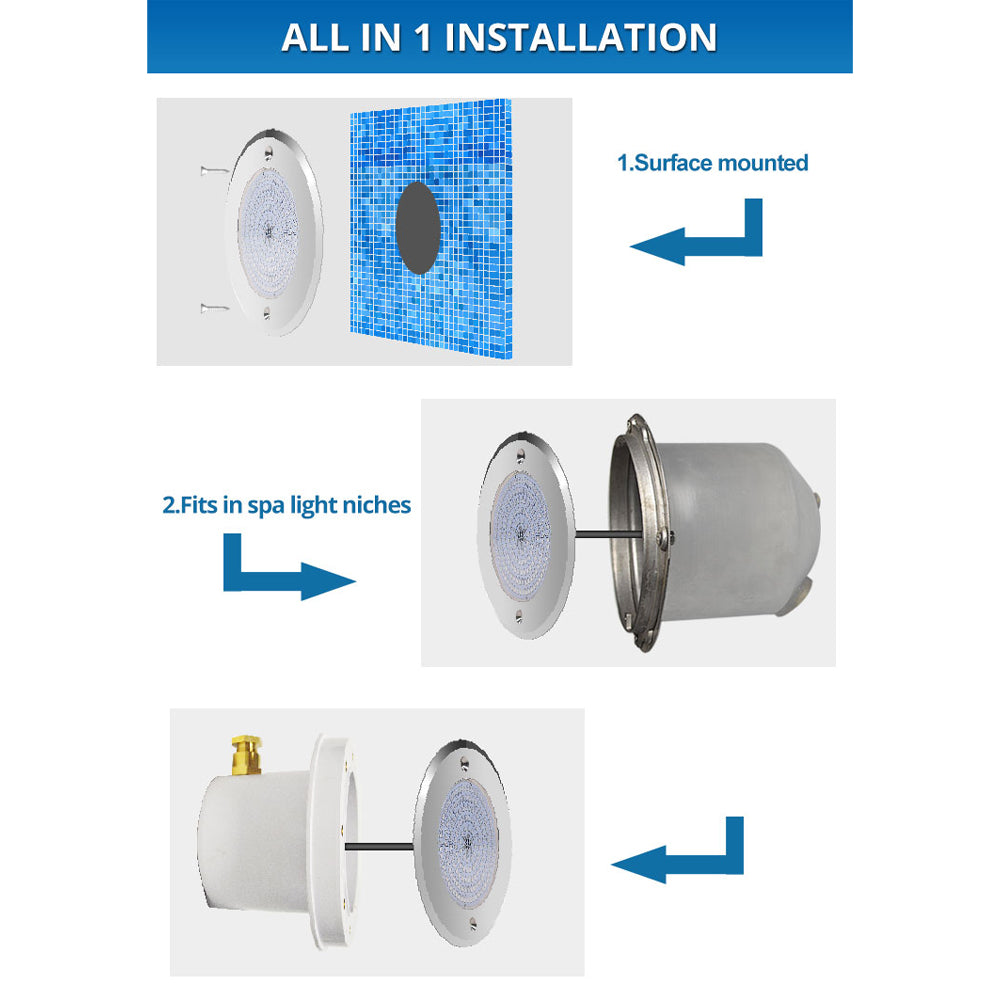 ALL IN 1 INSTALLATION

1.Surface mounted

2.Fits in spa light niches