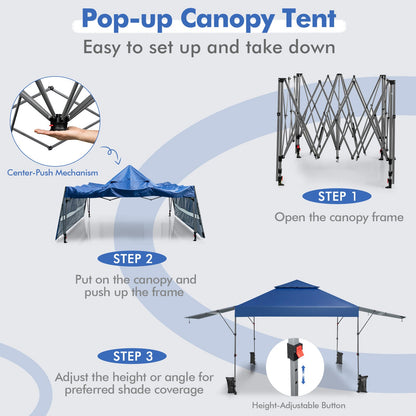 Pop-up Canopy Tent

Easy to set up and take down

Center-Push Mechanism

STEP 1

Open the canopy frame

STEP 2

Put on the canopy and push up the frame

STEP 3

Adjust the height or angle for preferred shade coverage

Height-Adjustable Button