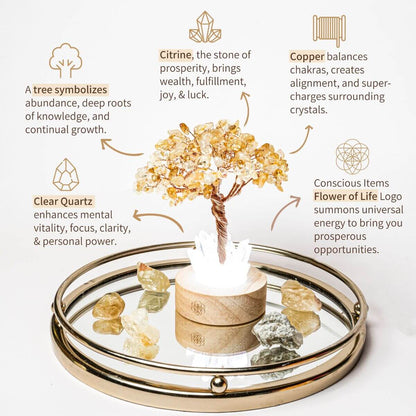 A tree symbolizes abundance, deep roots of knowledge, and continual growth.

Citrine, the stone of prosperity, brings wealth, fulfillment, joy, & luck.

Copper balances chakras, creates alignment, and supercharges surrounding crystals.

Clear Quartz enhances mental vitality, focus, clarity, & personal power.

Conscious Items Flower of Life Logo summons universal energy to bring you prosperous opportunities.