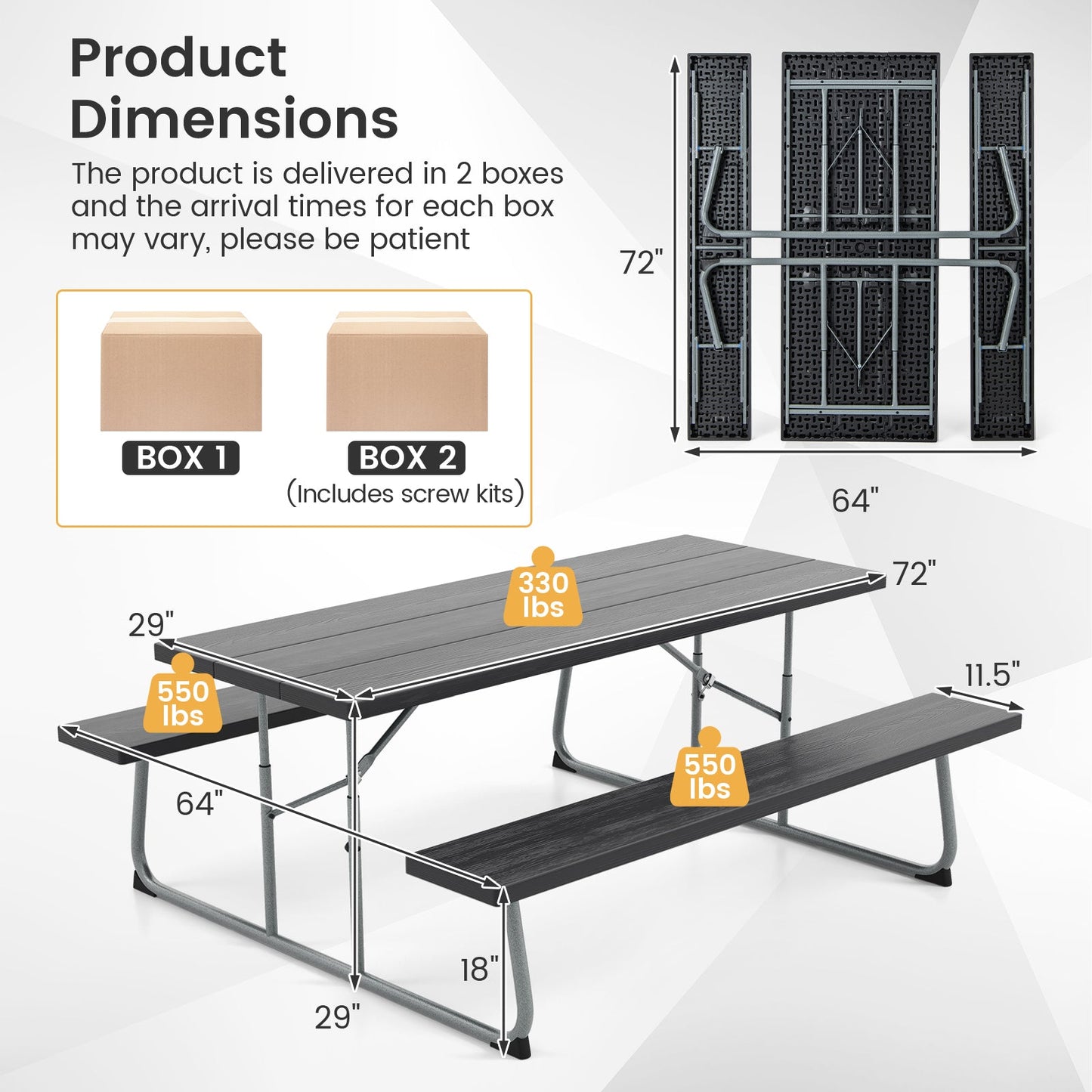 Product Dimensions

The product is delivered in 2 boxes and the arrival times for each box may vary, please be patient

BOX 1

BOX 2
(Includes screw kits)

72"

64"

330 lbs

72"

29"

550 lbs

11.5"

550 lbs

64"

18"

29"