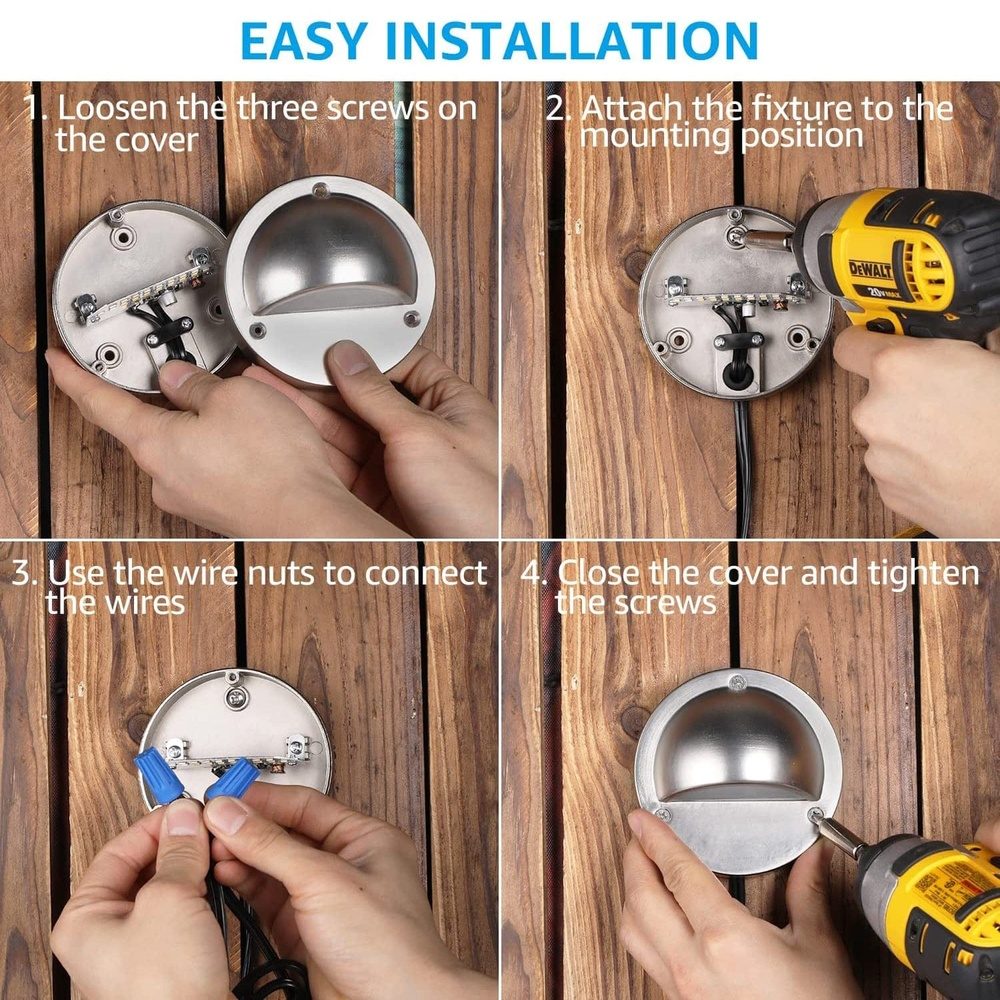 EASY INSTALLATION

1. Loosen the three screws on the cover

2. Attach the fixture to the mounting position

DEWALT
20V MAX

3. Use the wire nuts to connect the wires

4. Close the cover and tighten the screws