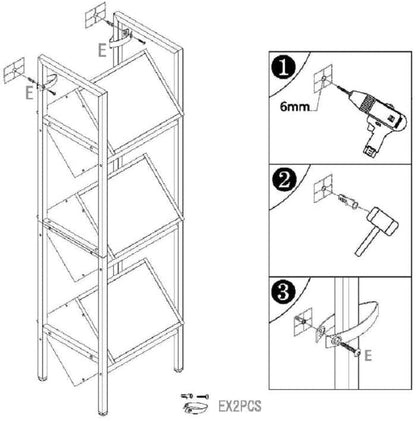 E

E

1

6mm

2

3

E

EX2PCS