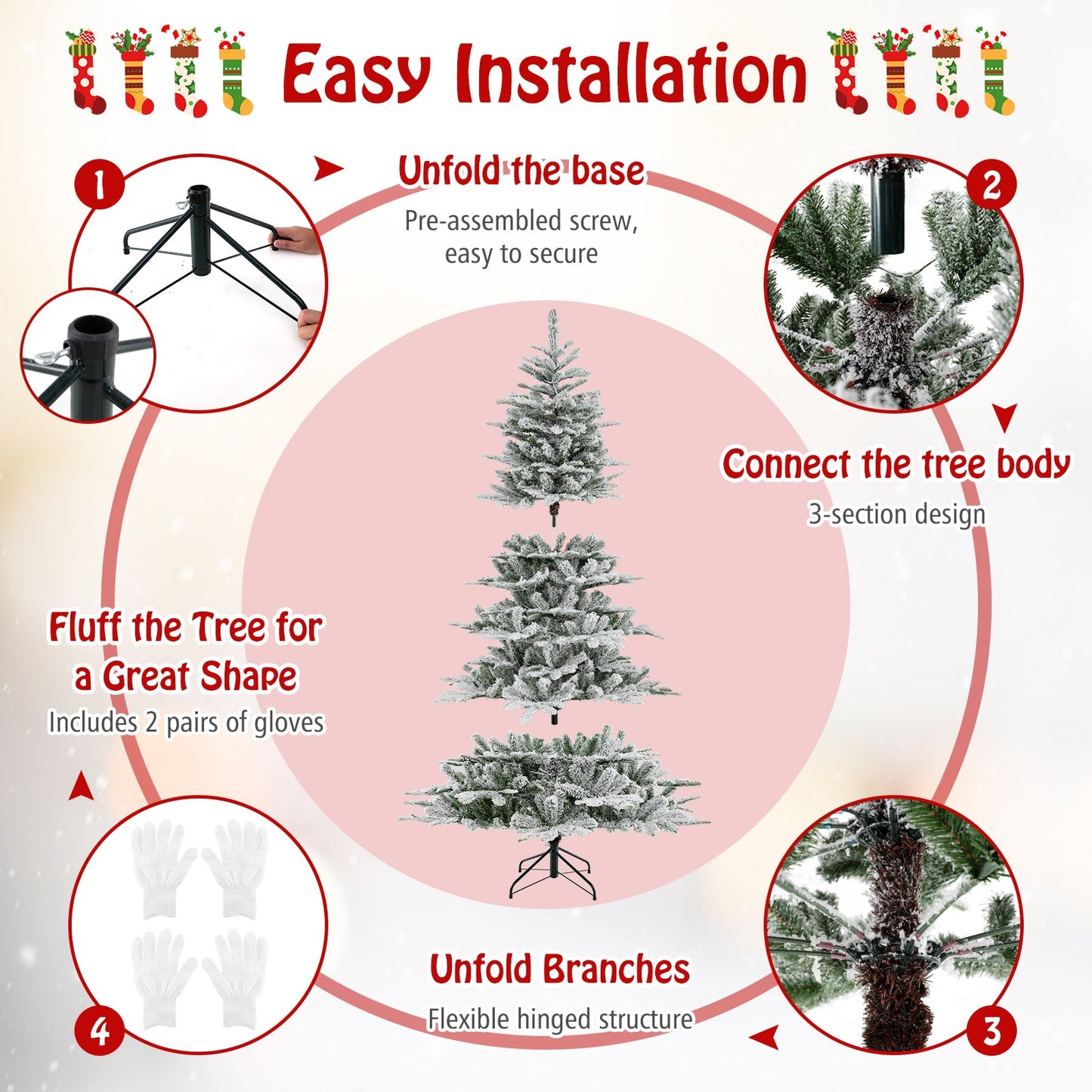 Easy Installation

1

Unfold the base
Pre-assembled screw, easy to secure

2

Connect the tree body
3-section design

3

Unfold Branches
Flexible hinged structure

4

Fluff the Tree for a Great Shape
Includes 2 pairs of gloves