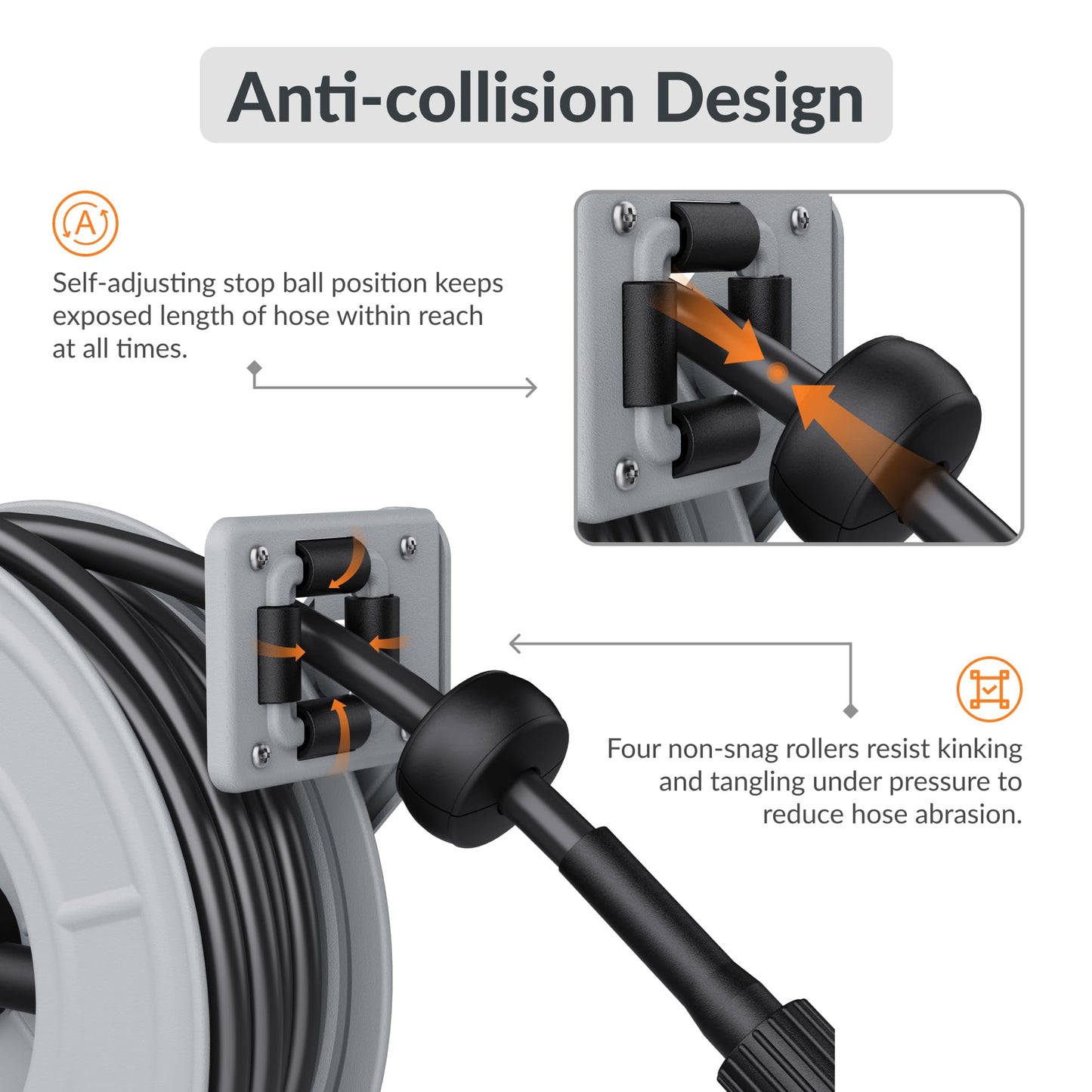 Anti-collision Design

A

Self-adjusting stop ball position keeps exposed length of hose within reach at all times.

Four non-snag rollers resist kinking and tangling under pressure to reduce hose abrasion.