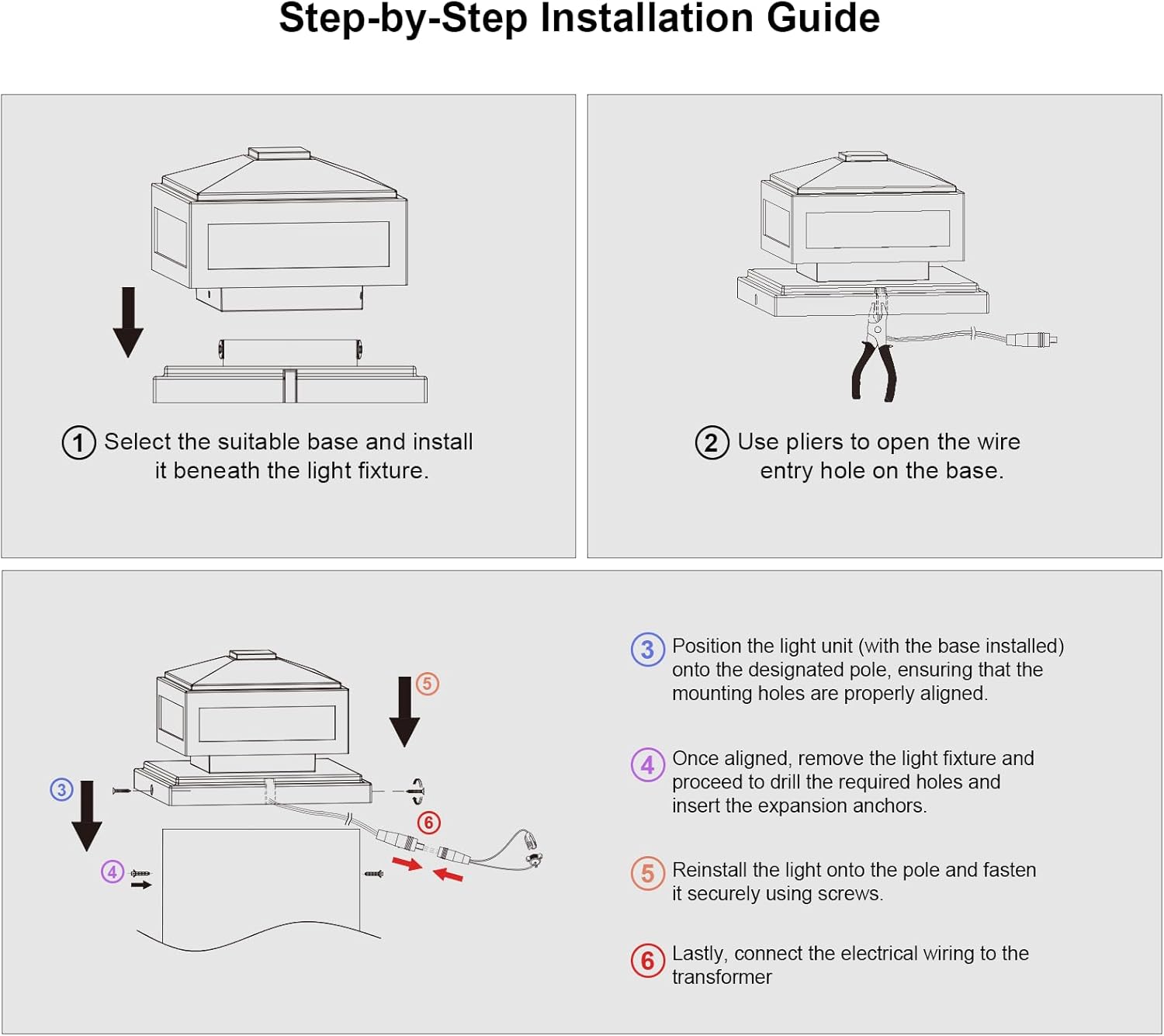 Step-by-Step Installation Guide

1 Select the suitable base and install it beneath the light fixture.

2 Use pliers to open the wire entry hole on the base.

5

3

6

4

3 Position the light unit (with the base installed) onto the designated pole, ensuring that the mounting holes are properly aligned.

4 Once aligned, remove the light fixture and proceed to drill the required holes and insert the expansion anchors.

5 Reinstall the light onto the pole and fasten it securely using screws.

6 Lastly, connect the electrical wiring to the transformer