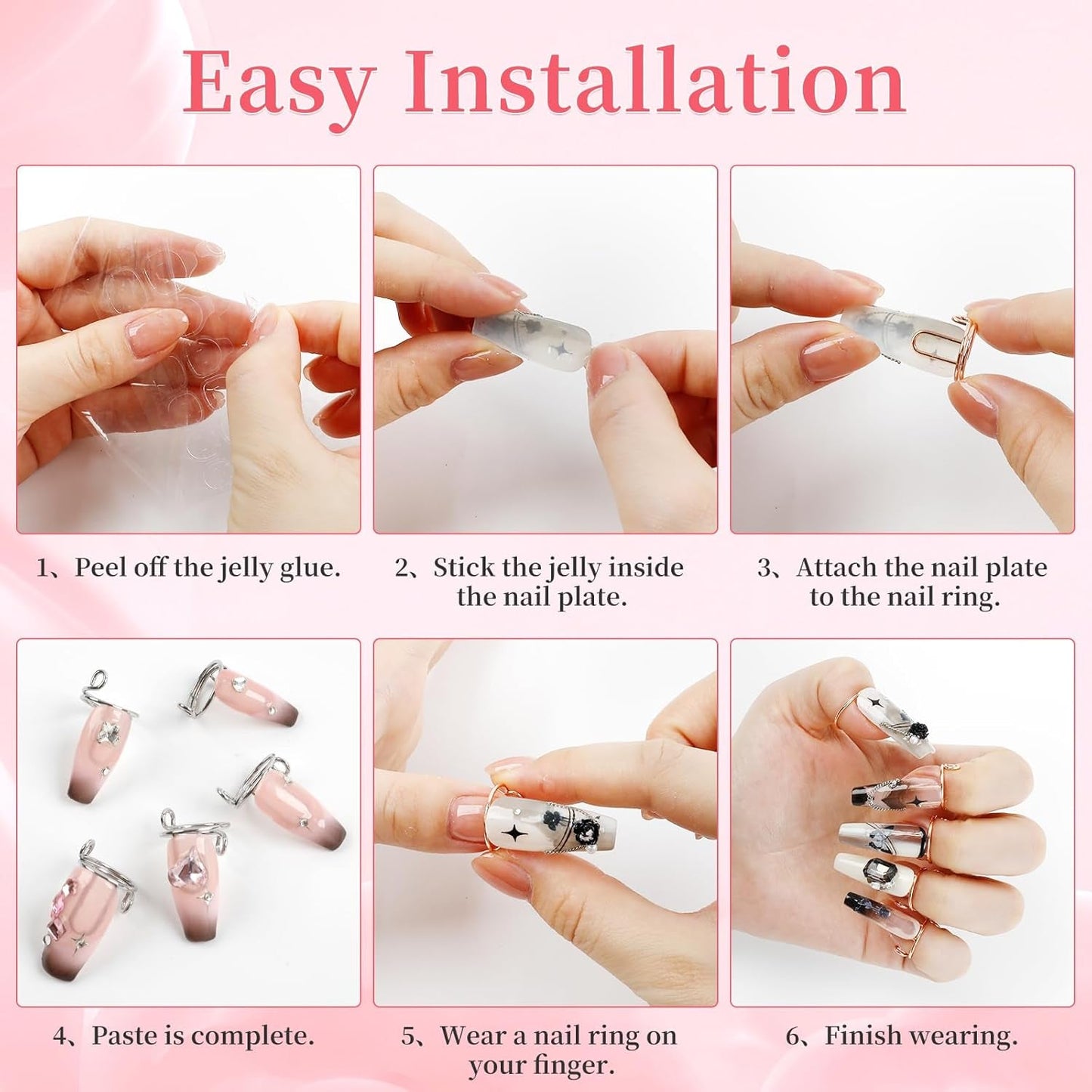 Easy Installation

1、Peel off the jelly glue.

2、Stick the jelly inside the nail plate.

3、Attach the nail plate to the nail ring.

4、Paste is complete.

5、Wear a nail ring on your finger.

6、Finish wearing.