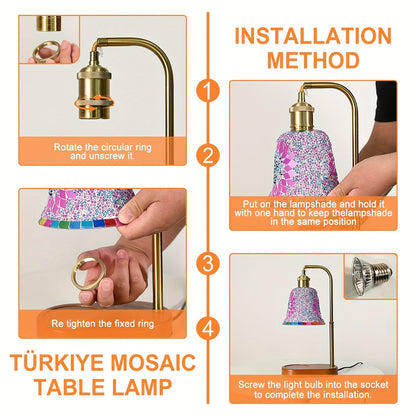 INSTALLATION METHOD

1

Rotate the circular ring and unscrew it.

2

Put on the lampshade and hold it with one hand to keep thelampshade in the same position

3

Re tighten the fixed ring

4

Screw the light bulb into the socket to complete the installation.

TÜRKIYE MOSAIC TABLE LAMP