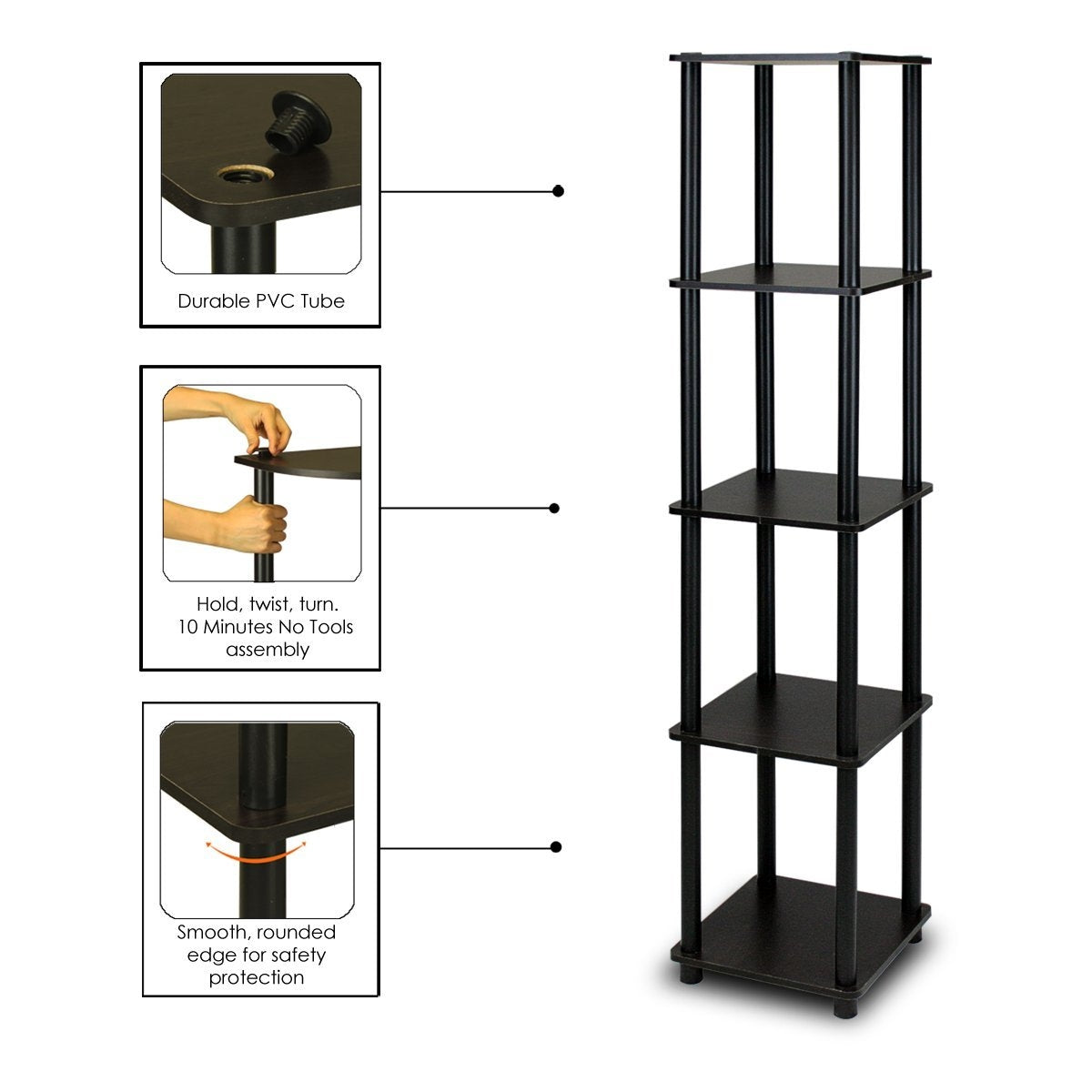 Durable PVC Tube

Hold, twist, turn.
10 Minutes No Tools assembly

Smooth, rounded edge for safety protection