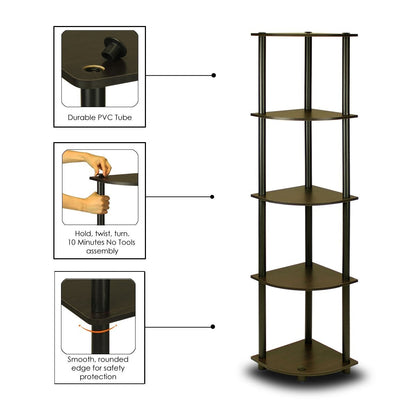 Durable PVC Tube

Hold, twist, turn.
10 Minutes No Tools
assembly

Smooth, rounded
edge for safety
protection