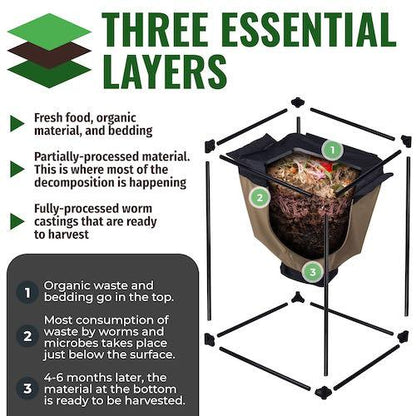 THREE ESSENTIAL LAYERS

Fresh food, organic material, and bedding

Partially-processed material. This is where most of the decomposition is happening

Fully-processed worm castings that are ready to harvest

1 Organic waste and bedding go in the top.

2 Most consumption of waste by worms and microbes takes place just below the surface.

3 4-6 months later, the material at the bottom is ready to be harvested.

1

2

3