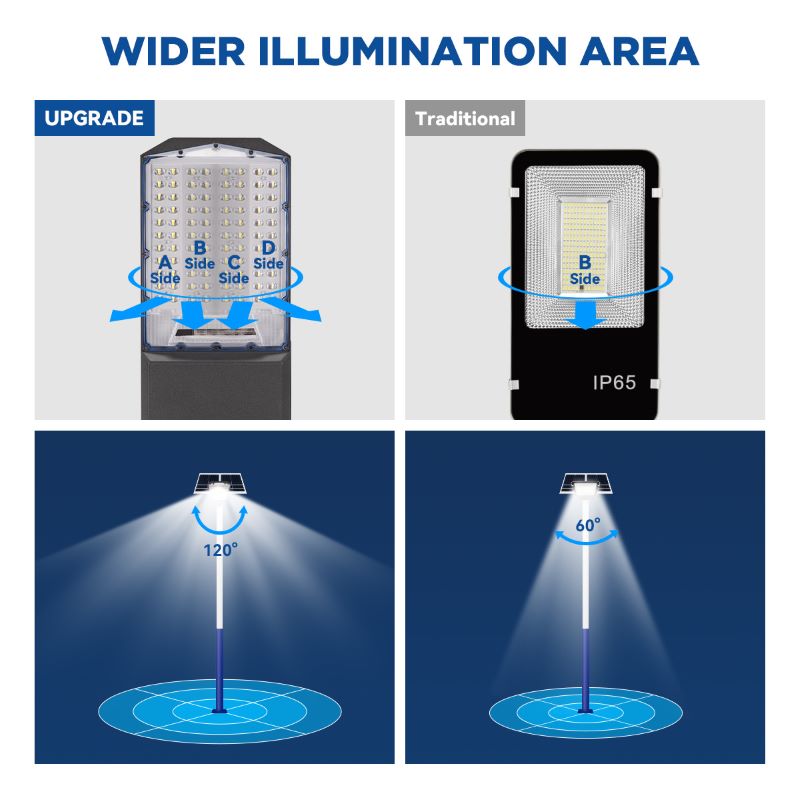 WIDER ILLUMINATION AREA

UPGRADE

A Side

B Side

C Side

D Side

Traditional

B Side

IP65

120°

60°