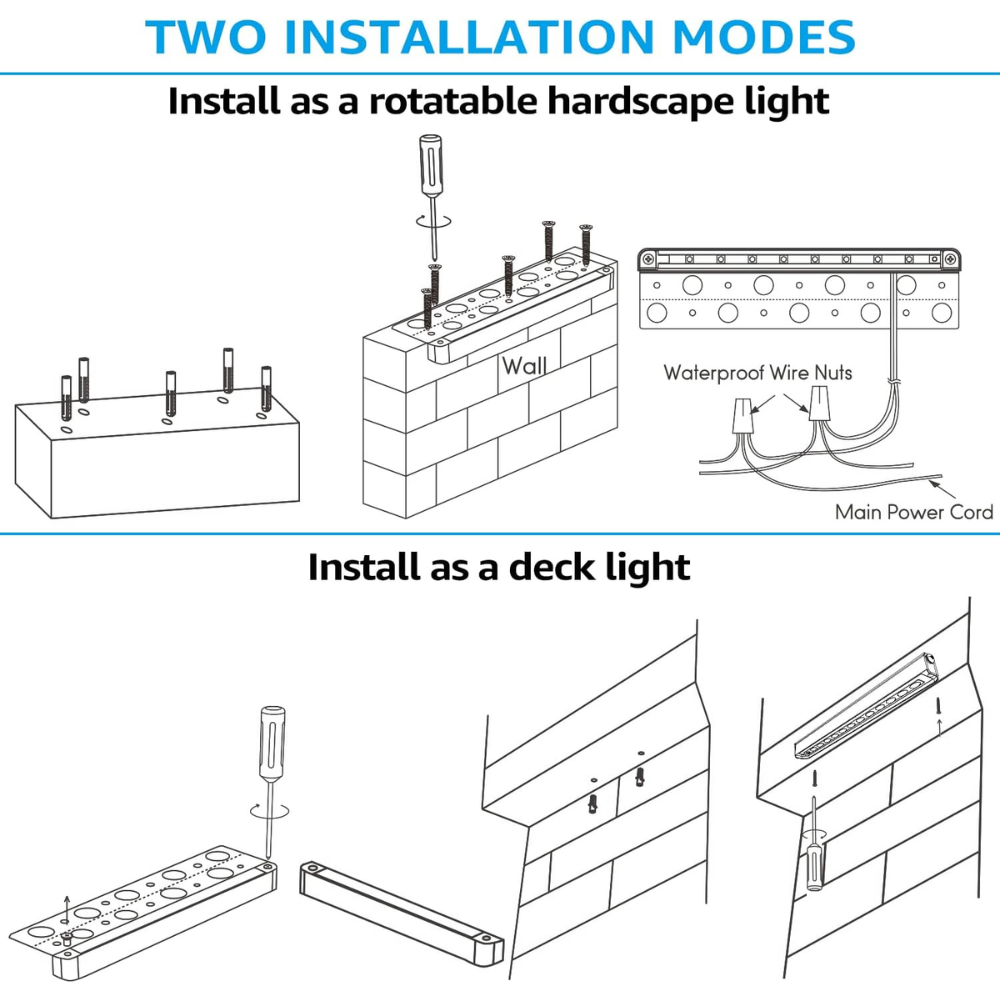 TWO INSTALLATION MODES

Install as a rotatable hardscape light

Wall

Waterproof Wire Nuts

Main Power Cord

Install as a deck light