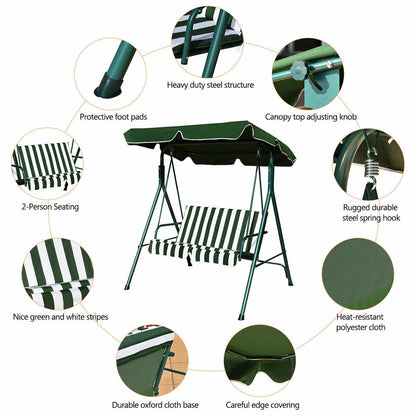 Heavy duty steel structure

Protective foot pads

Canopy top adjusting knob

2-Person Seating

Rugged durable steel spring hook

Nice green and white stripes

Heat-resistant polyester cloth

Durable oxford cloth base

Careful edge covering