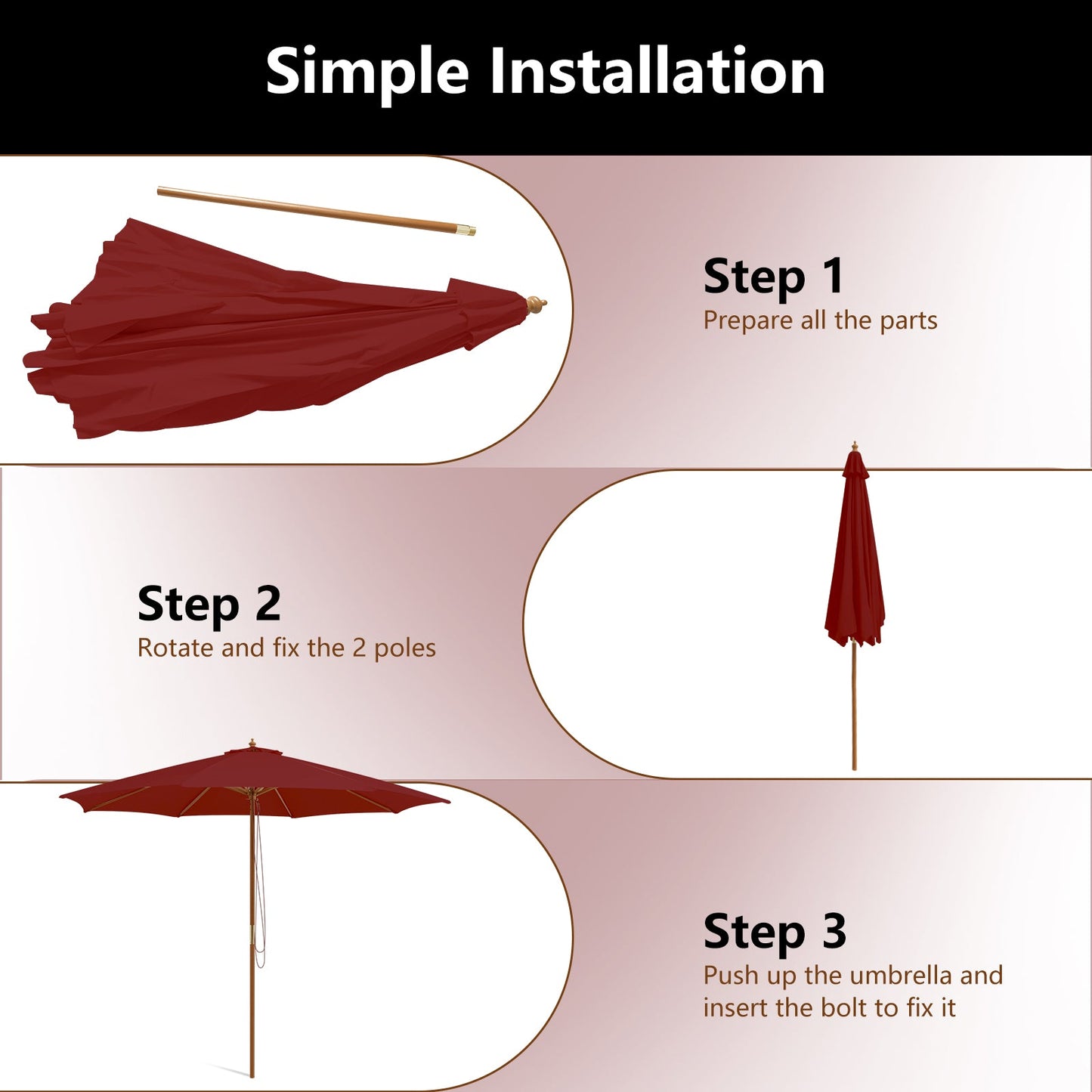 Simple Installation

Step 1
Prepare all the parts

Step 2
Rotate and fix the 2 poles

Step 3
Push up the umbrella and insert the bolt to fix it