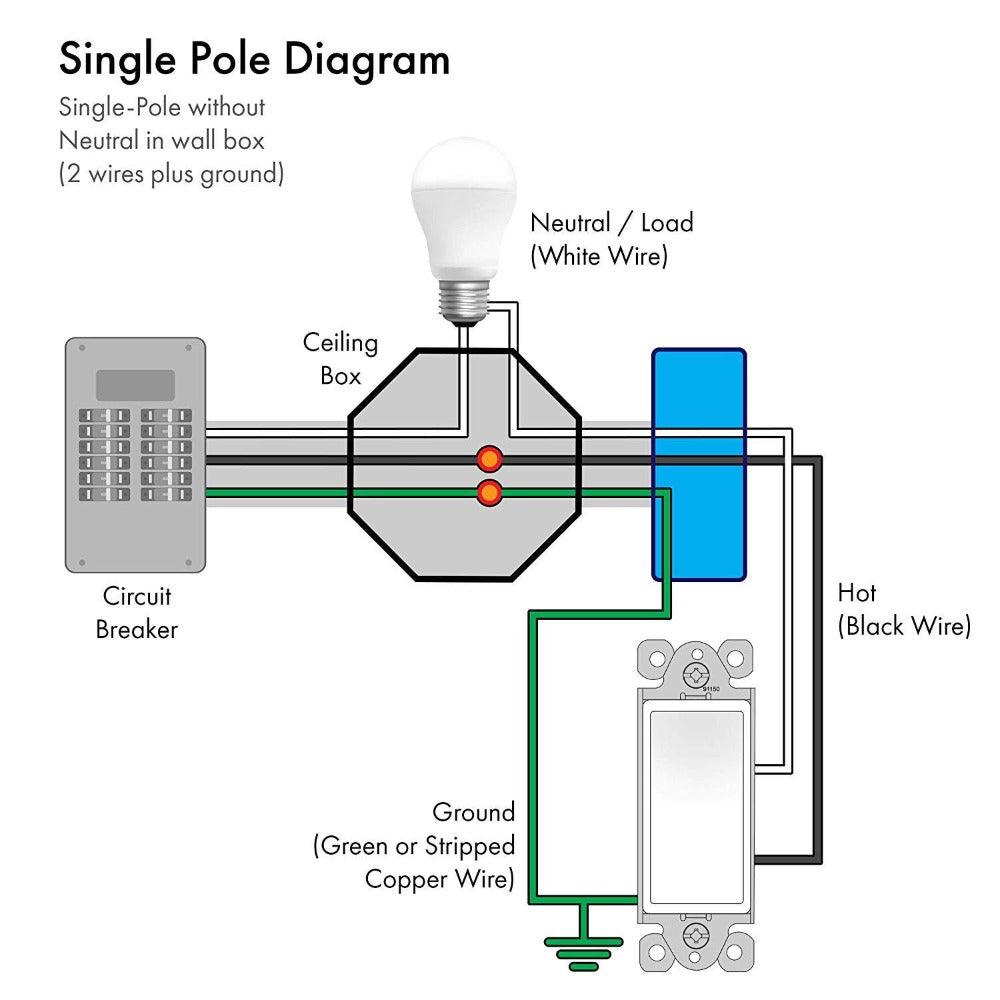 Single Pole Diagram

Single-Pole without Neutral in wall box (2 wires plus ground)

Neutral / Load (White Wire)

Ceiling Box

Circuit Breaker

Hot (Black Wire)

91150

Ground (Green or Stripped Copper Wire)