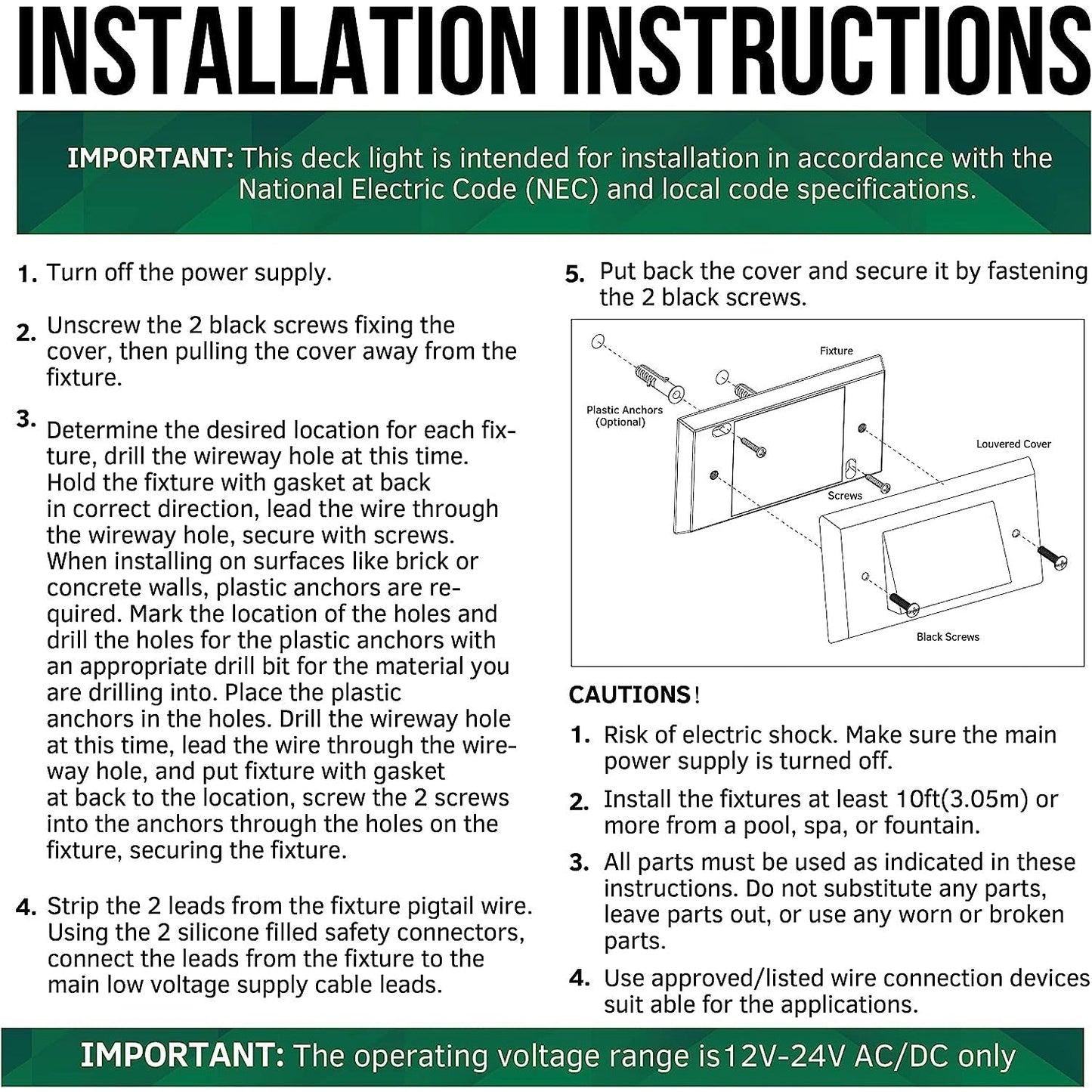 INSTALLATION INSTRUCTIONS

IMPORTANT: This deck light is intended for installation in accordance with the National Electric Code (NEC) and local code specifications.

1. Turn off the power supply.

2. Unscrew the 2 black screws fixing the cover, then pulling the cover away from the fixture.

3. Determine the desired location for each fixture, drill the wireway hole at this time. Hold the fixture with gasket at back in correct direction, lead the wire through the wireway hole, secure with screws. When installing on surfaces like brick or concrete walls, plastic anchors are required. Mark the location of the holes and drill the holes for the plastic anchors with an appropriate drill bit for the material you are drilling into. Place the plastic anchors in the holes. Drill the wireway hole at this time, lead the wire through the wireway hole, and put fixture with gasket at back to the location, screw the 2 screws into the anchors through the holes on the fixture, securing the fixture.

4. Strip the 2 leads from the fixture pigtail wire. Using the 2 silicone filled safety connectors, connect the leads from the fixture to the main low voltage supply cable leads.

5. Put back the cover and secure it by fastening the 2 black screws.

Fixture
Plastic Anchors (Optional)
Louvered Cover
Screws
Black Screws

CAUTIONS!

1. Risk of electric shock. Make sure the main power supply is turned off.

2. Install the fixtures at least 10ft(3.05m) or more from a pool, spa, or fountain.

3. All parts must be used as indicated in these instructions. Do not substitute any parts, leave parts out, or use any worn or broken parts.

4. Use approved/listed wire connection devices suit able for the applications.

IMPORTANT: The operating voltage range is12V-24V AC/DC only