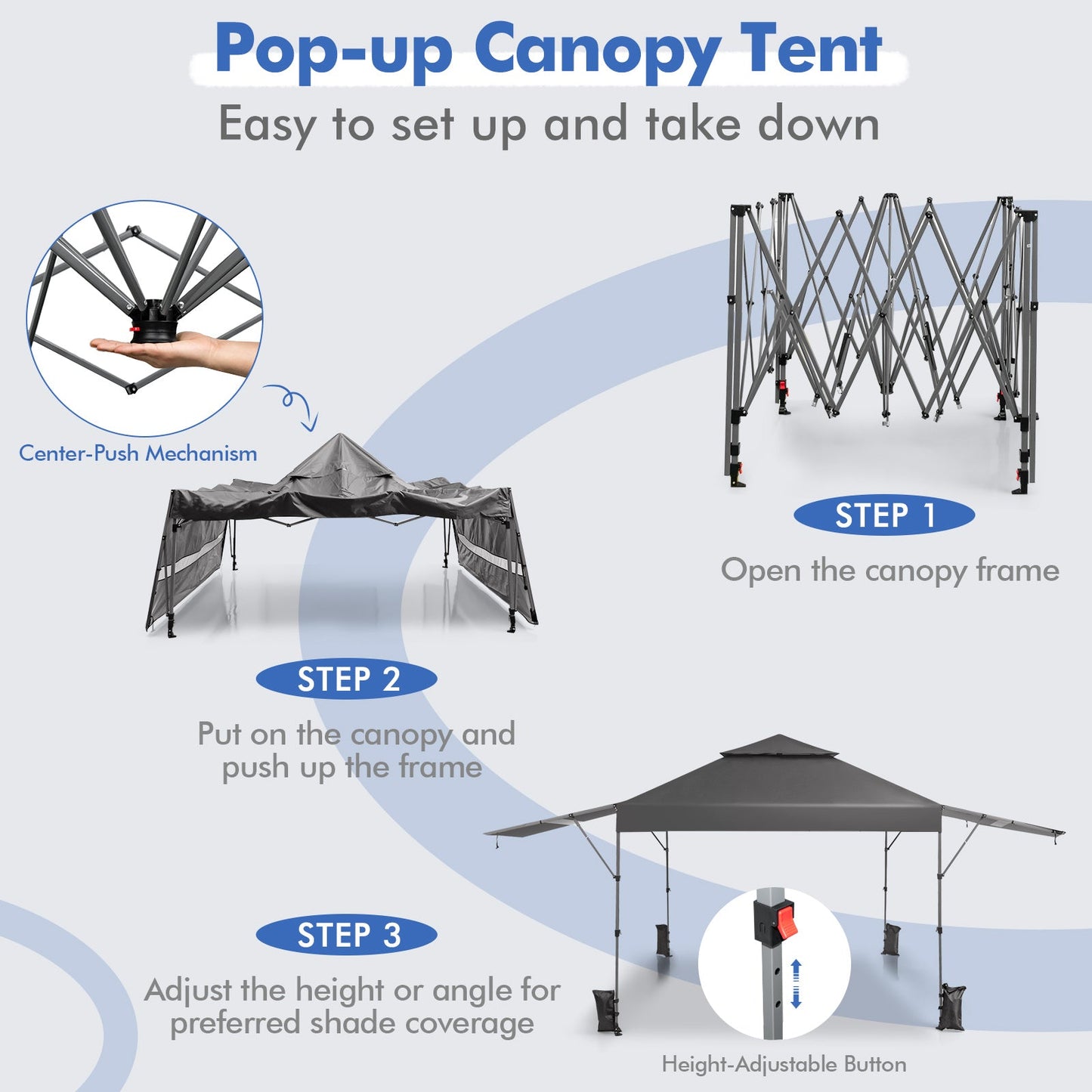 Pop-up Canopy Tent

Easy to set up and take down

Center-Push Mechanism

STEP 1

Open the canopy frame

STEP 2

Put on the canopy and push up the frame

STEP 3

Adjust the height or angle for preferred shade coverage

Height-Adjustable Button