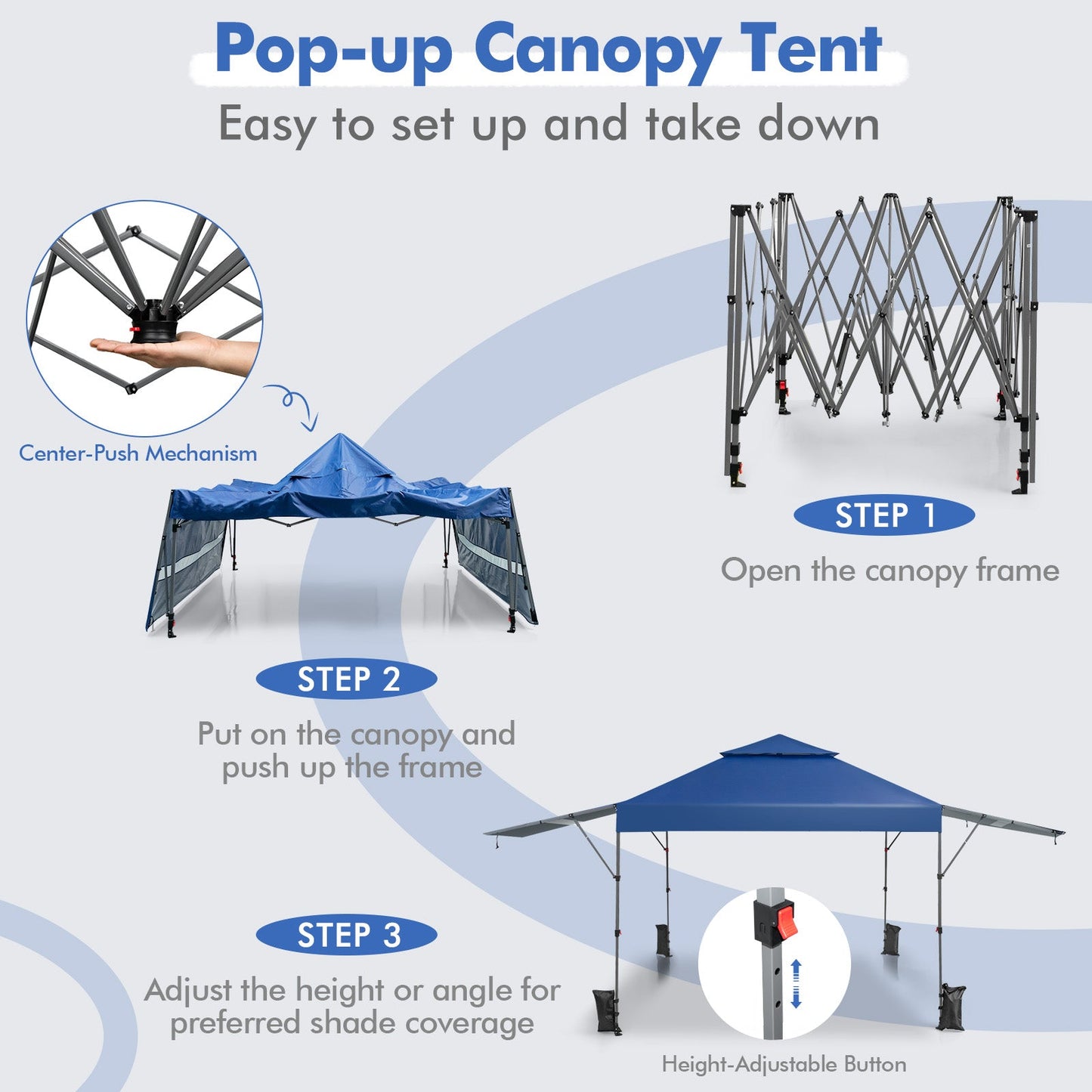 Pop-up Canopy Tent

Easy to set up and take down

Center-Push Mechanism

STEP 1

Open the canopy frame

STEP 2

Put on the canopy and push up the frame

STEP 3

Adjust the height or angle for preferred shade coverage

Height-Adjustable Button