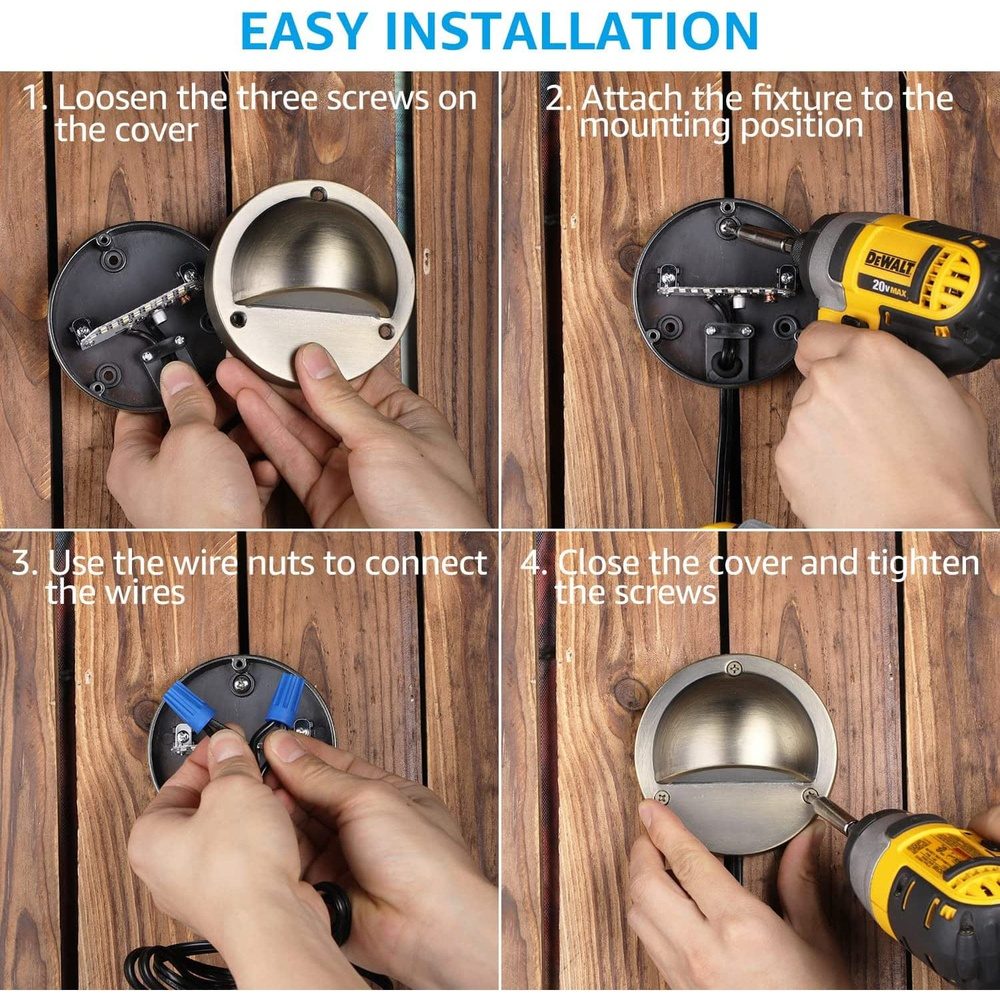 EASY INSTALLATION

1. Loosen the three screws on the cover

2. Attach the fixture to the mounting position

DEWALT
20V MAX

3. Use the wire nuts to connect the wires

4. Close the cover and tighten the screws