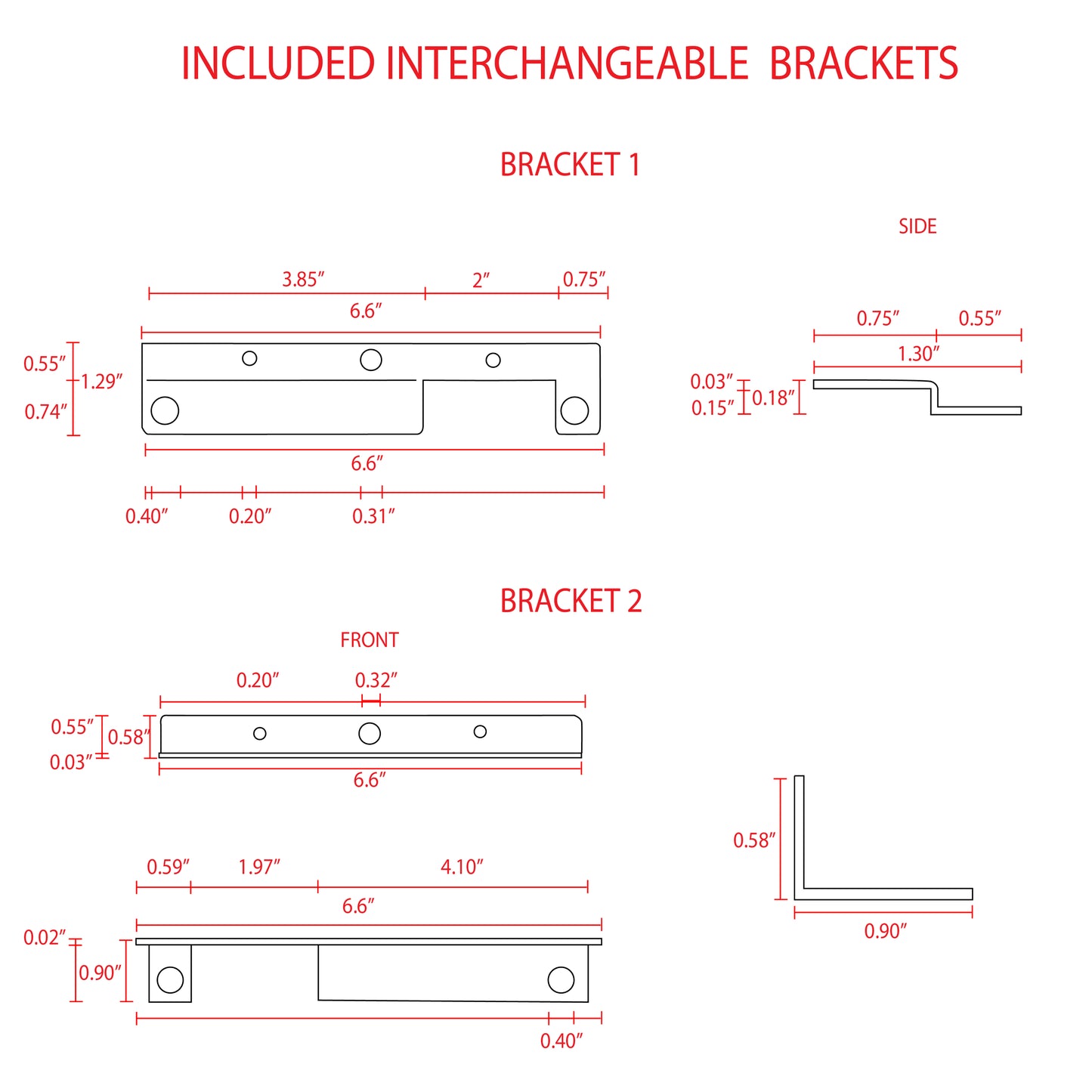 INCLUDED INTERCHANGEABLE BRACKETS

BRACKET 1

SIDE

3.85″ 2″ 0.75″
6.6″
0.55″
1.29″
0.74″
6.6″
0.40″ 0.20″ 0.31″

0.75″ 0.55″
1.30″
0.03″
0.15″
0.18″

BRACKET 2

FRONT

0.20″ 0.32″
0.55″
0.58″
0.03″
6.6″

0.59″ 1.97″ 4.10″
6.6″
0.02″
0.90″
0.40″

0.58″
0.90″