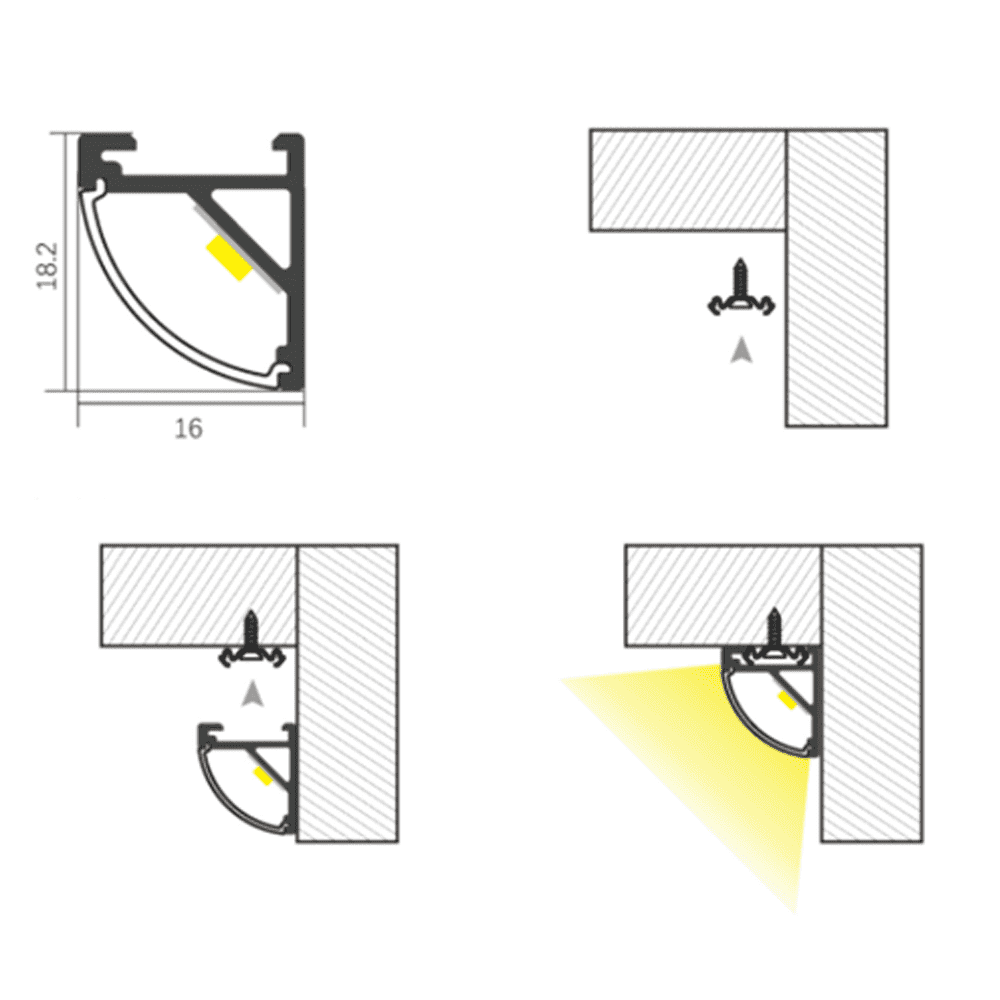 18.2

16