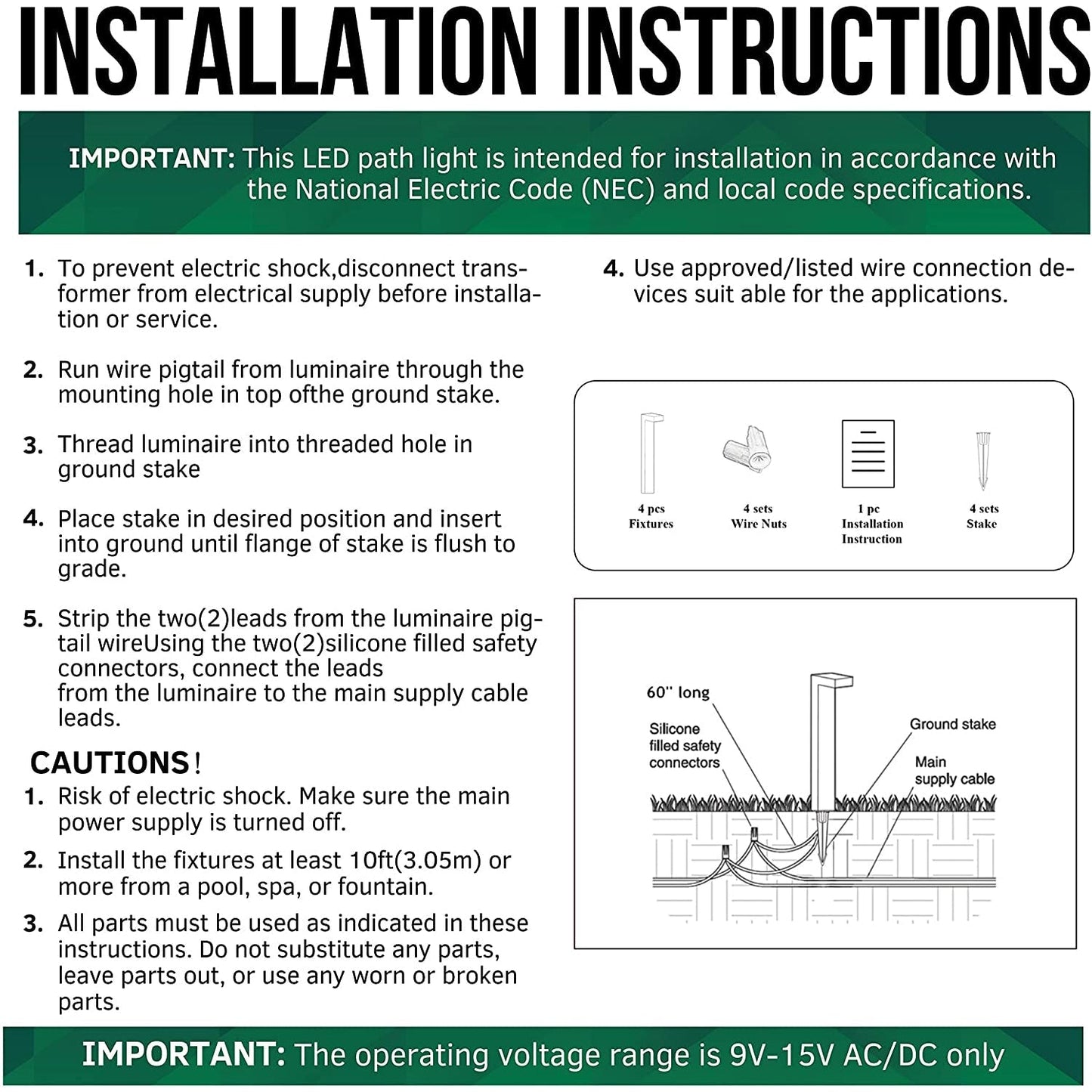 INSTALLATION INSTRUCTIONS

IMPORTANT: This LED path light is intended for installation in accordance with the National Electric Code (NEC) and local code specifications.

1. To prevent electric shock,disconnect transformer from electrical supply before installation or service.

2. Run wire pigtail from luminaire through the mounting hole in top ofthe ground stake.

3. Thread luminaire into threaded hole in ground stake

4. Place stake in desired position and insert into ground until flange of stake is flush to grade.

5. Strip the two(2)leads from the luminaire pigtail wireUsing the two(2)silicone filled safety connectors, connect the leads from the luminaire to the main supply cable leads.

CAUTIONS!
1. Risk of electric shock. Make sure the main power supply is turned off.
2. Install the fixtures at least 10ft(3.05m) or more from a pool, spa, or fountain.
3. All parts must be used as indicated in these instructions. Do not substitute any parts, leave parts out, or use any worn or broken parts.

4. Use approved/listed wire connection devices suit able for the applications.

4 pcs Fixtures
4 sets Wire Nuts
1 pc Installation Instruction
4 sets Stake

60" long
Silicone filled safety connectors
Ground stake
Main supply cable

IMPORTANT: The operating voltage range is 9V-15V AC/DC only