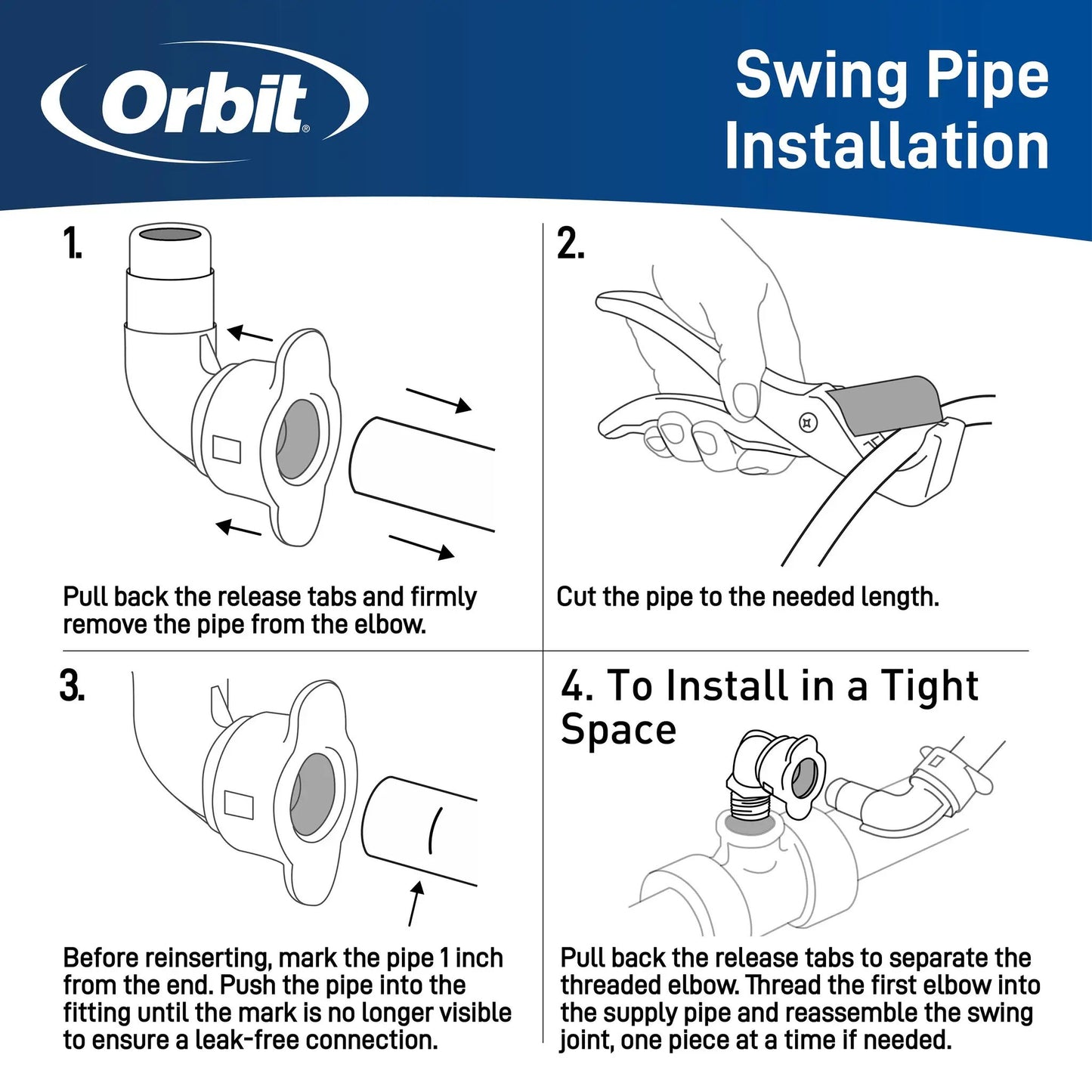 Orbit®

Swing Pipe Installation

1.

Pull back the release tabs and firmly remove the pipe from the elbow.

2.

Cut the pipe to the needed length.

3.

Before reinserting, mark the pipe 1 inch from the end. Push the pipe into the fitting until the mark is no longer visible to ensure a leak-free connection.

4. To Install in a Tight Space

Pull back the release tabs to separate the threaded elbow. Thread the first elbow into the supply pipe and reassemble the swing joint, one piece at a time if needed.