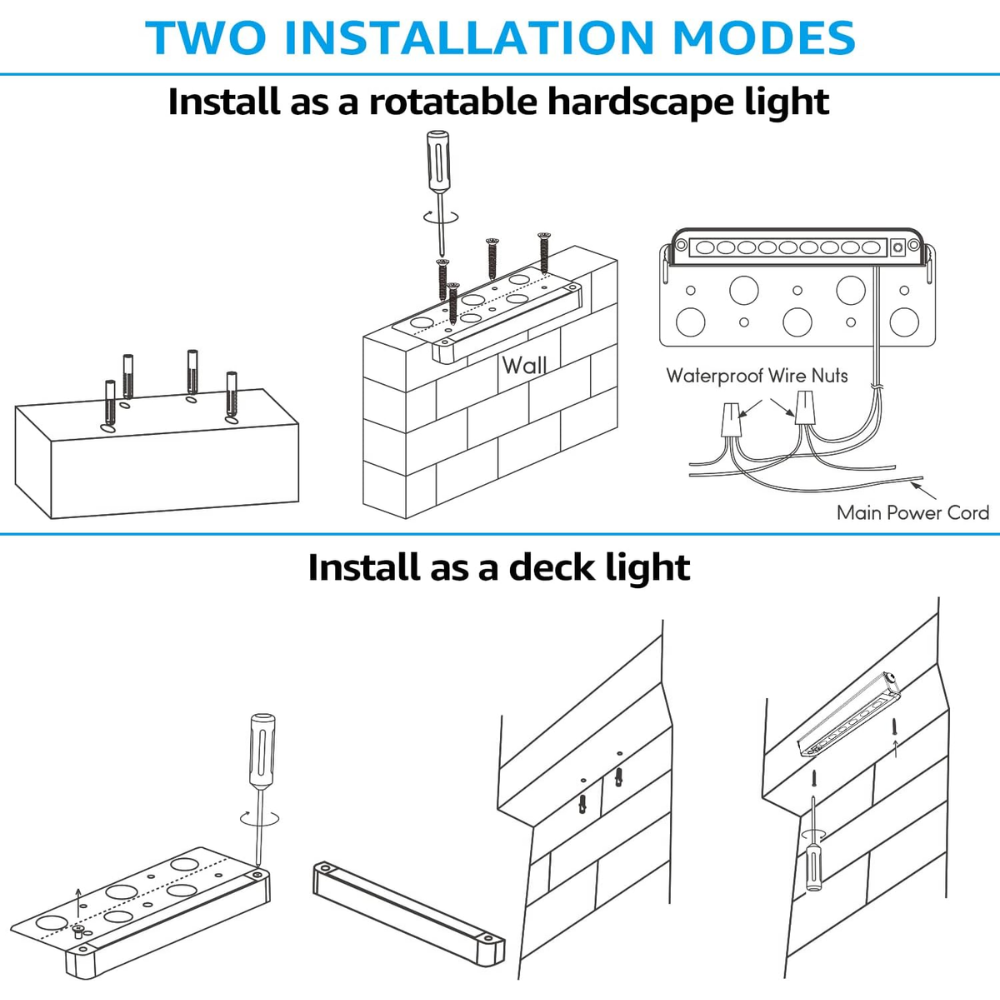 TWO INSTALLATION MODES

Install as a rotatable hardscape light

Wall

Waterproof Wire Nuts

Main Power Cord

Install as a deck light