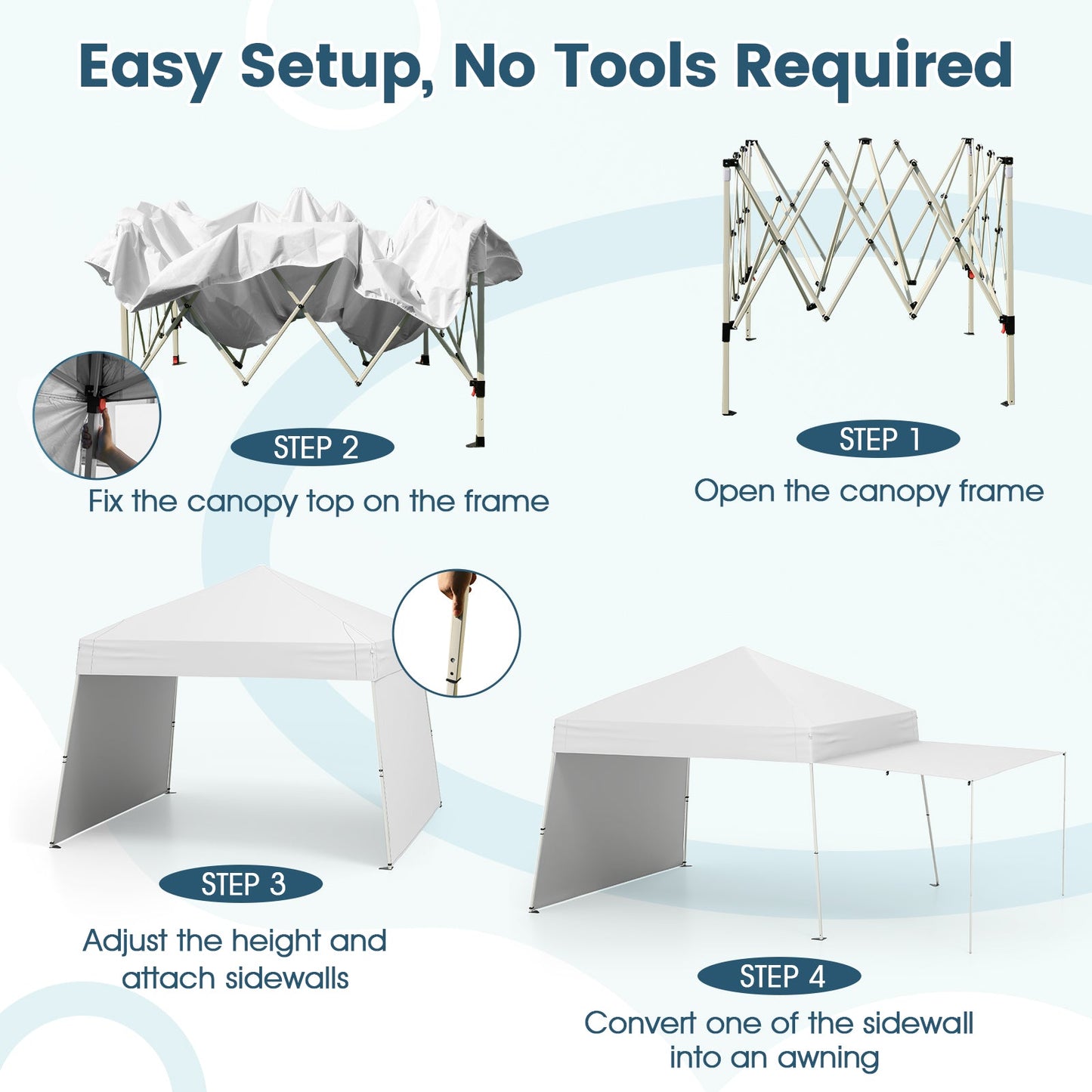 Easy Setup, No Tools Required

STEP 2
Fix the canopy top on the frame

STEP 1
Open the canopy frame

STEP 3
Adjust the height and attach sidewalls

STEP 4
Convert one of the sidewall into an awning