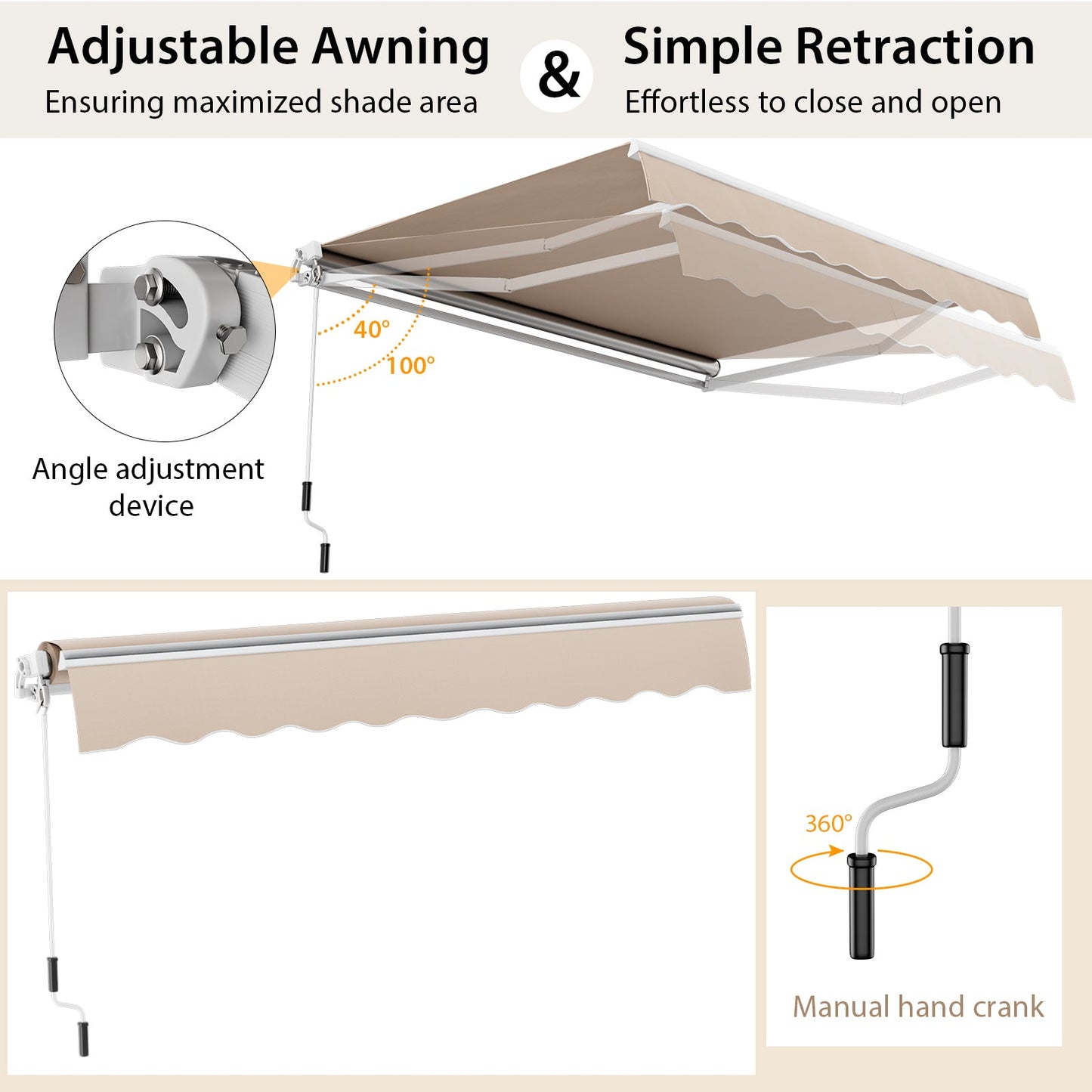 Adjustable Awning
Ensuring maximized shade area

&

Simple Retraction
Effortless to close and open

40°

100°

Angle adjustment device

360°

Manual hand crank