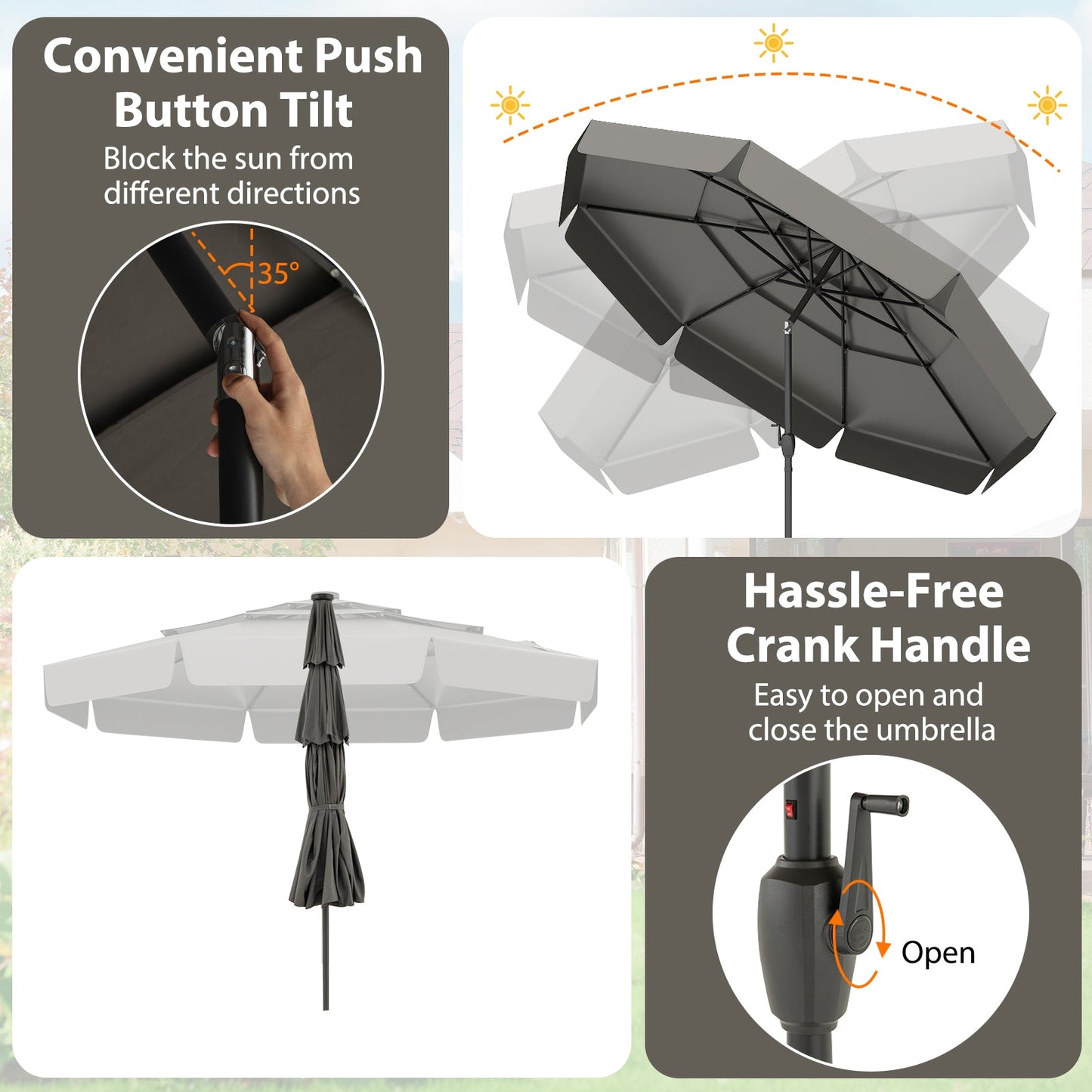 Convenient Push Button Tilt

Block the sun from different directions

35°

Hassle-Free Crank Handle

Easy to open and close the umbrella

Open