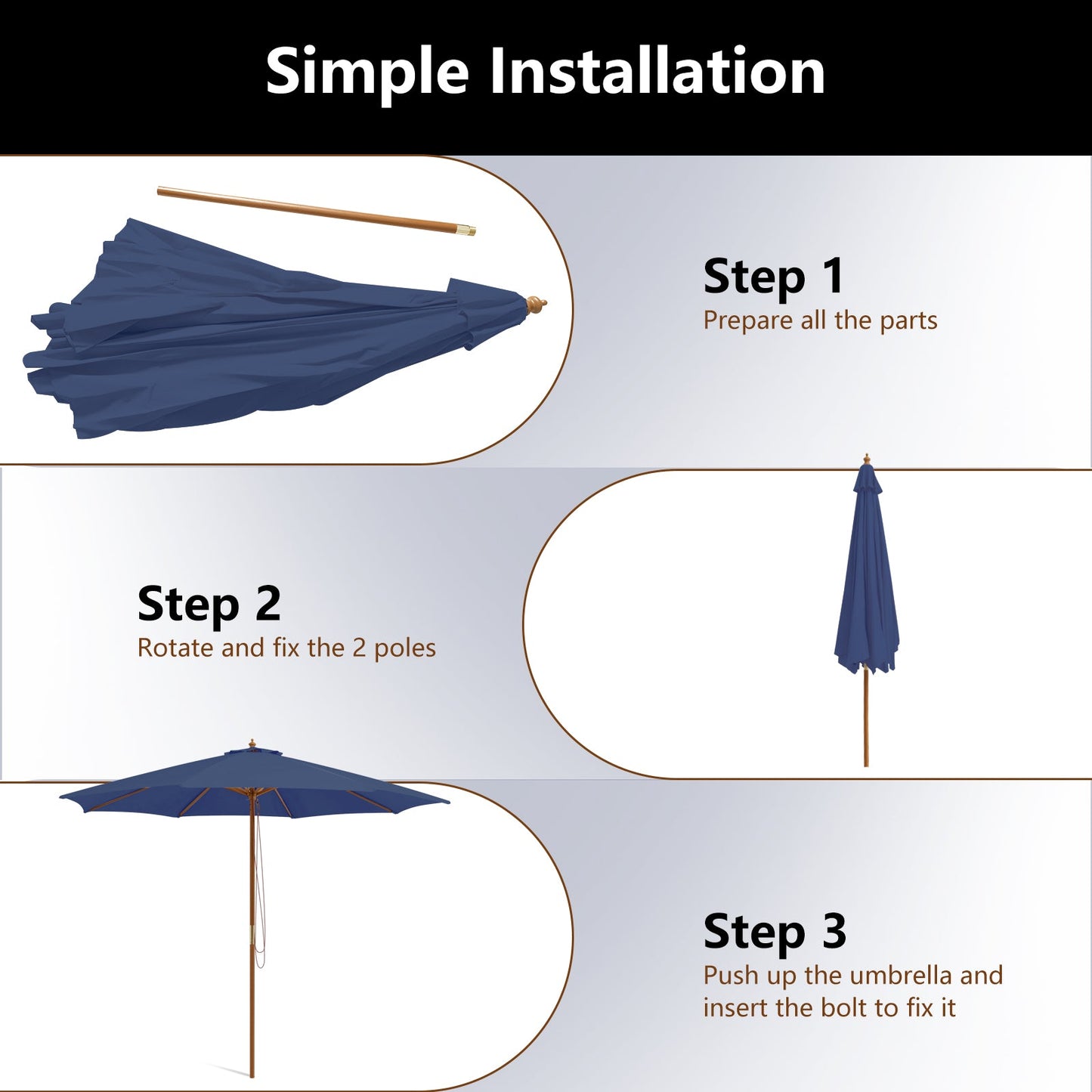 Simple Installation

Step 1
Prepare all the parts

Step 2
Rotate and fix the 2 poles

Step 3
Push up the umbrella and insert the bolt to fix it