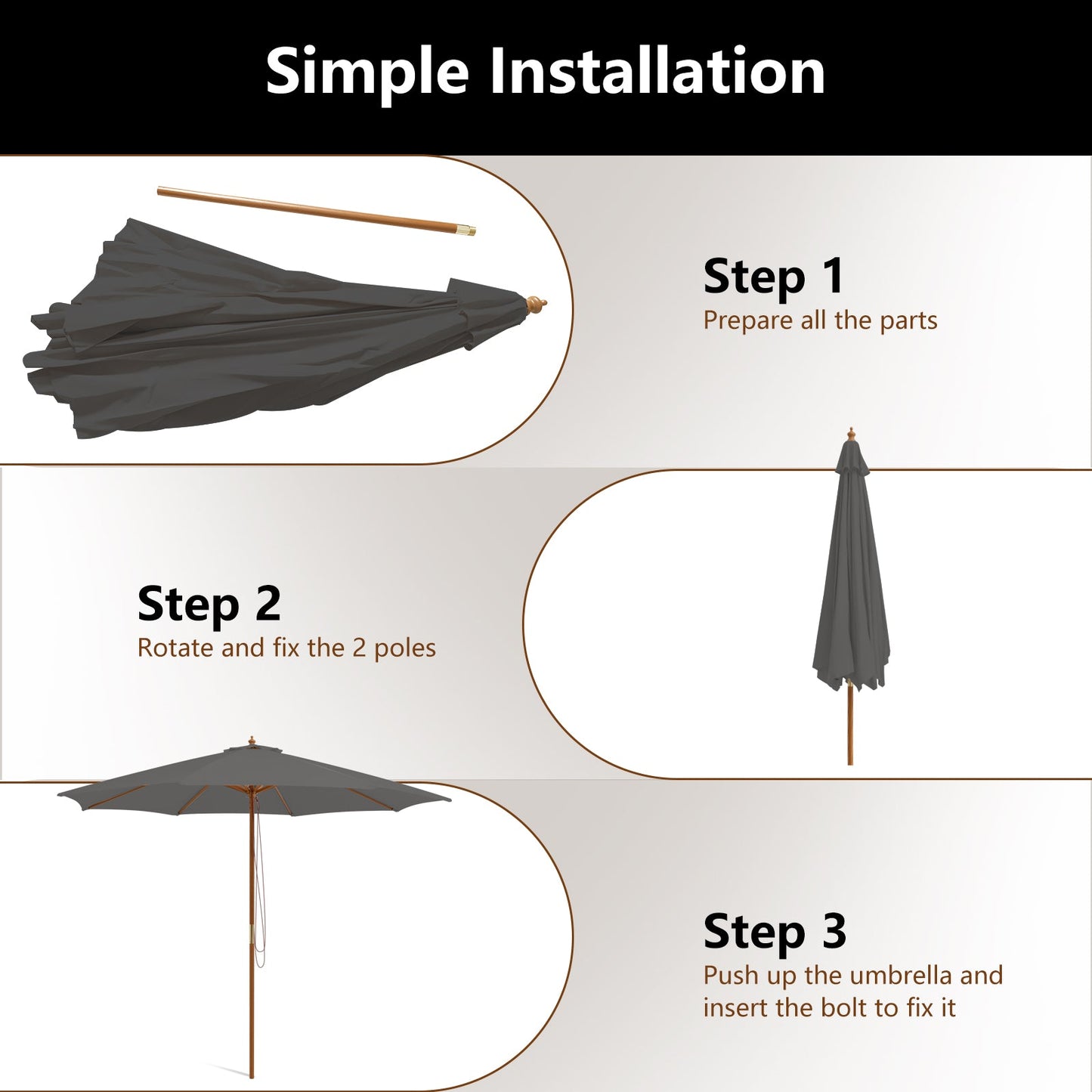 Simple Installation

Step 1
Prepare all the parts

Step 2
Rotate and fix the 2 poles

Step 3
Push up the umbrella and insert the bolt to fix it