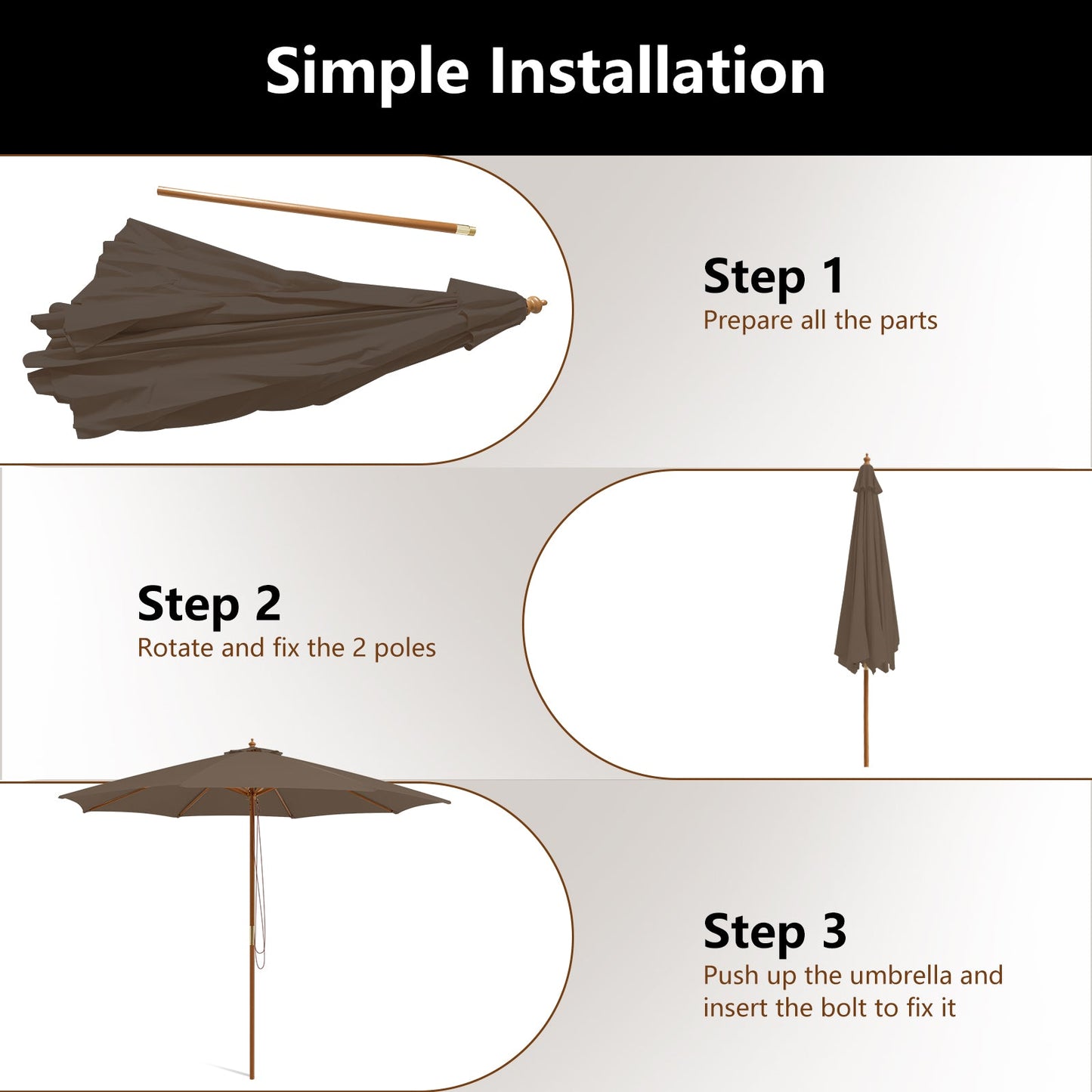 Simple Installation

Step 1
Prepare all the parts

Step 2
Rotate and fix the 2 poles

Step 3
Push up the umbrella and insert the bolt to fix it