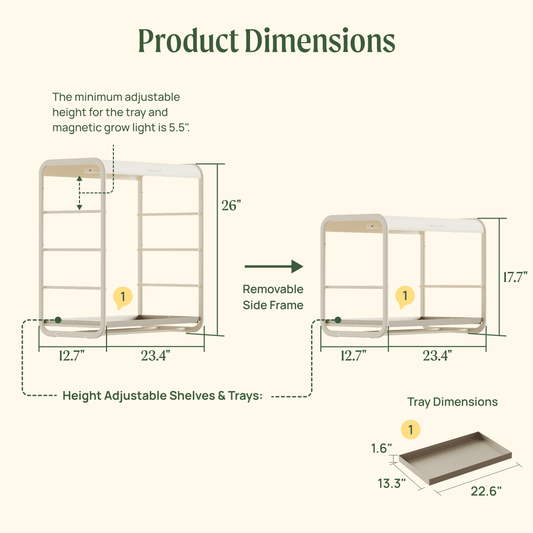 Product Dimensions

The minimum adjustable height for the tray and magnetic grow light is 5.5".

26"

1

12.7"

23.4"

Removable Side Frame

17.7"

1

12.7"

23.4"

Height Adjustable Shelves & Trays:

Tray Dimensions

1

1.6"

13.3"

22.6"